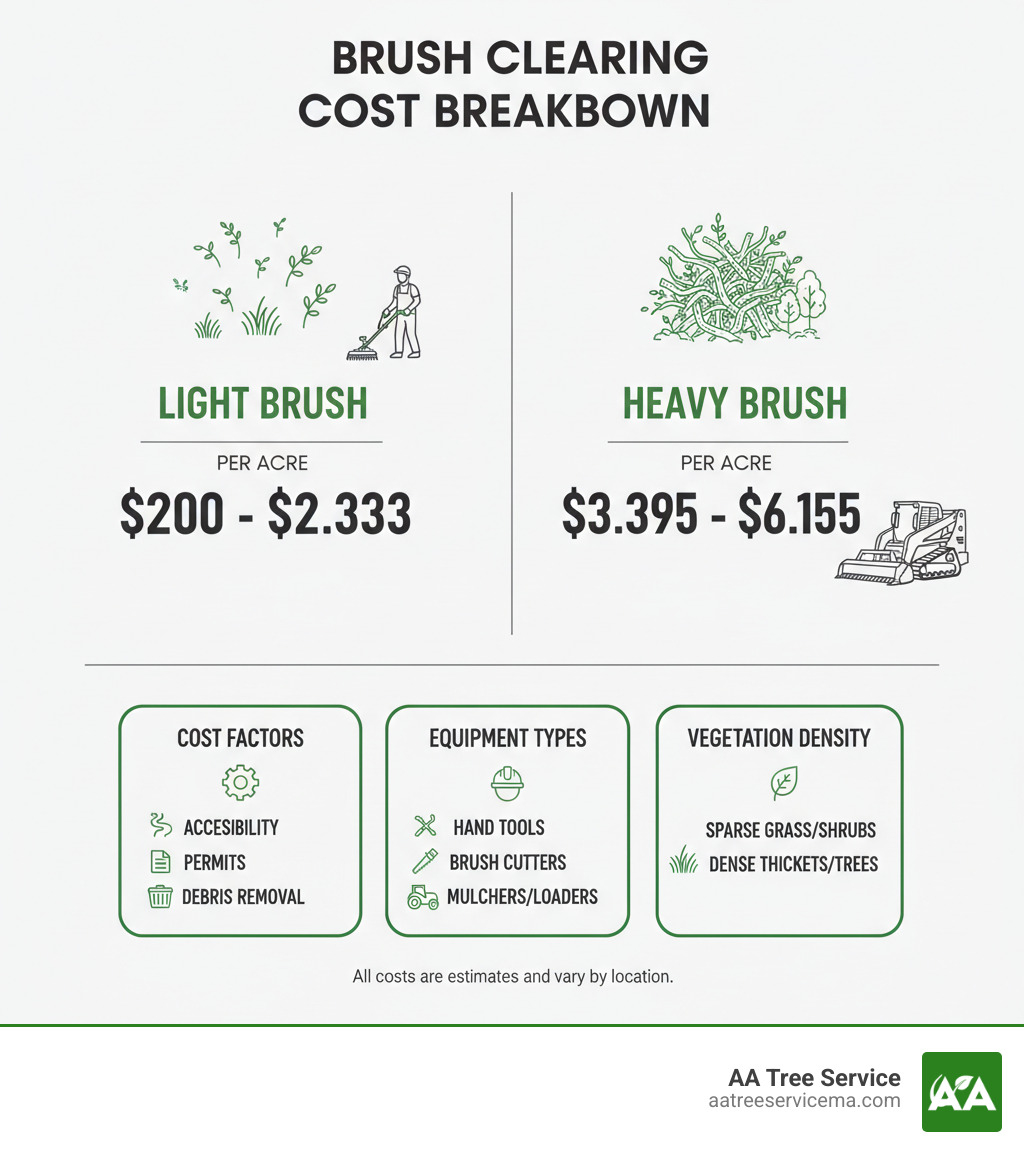 BRUSH CLEARING
COST BREAKBOWN

LIGHT BRUSH

PER ACRE

$200 - $2.333

HEAVY BRUSH

PER ACRE

$3.395 - $6.155

COST FACTORS

ACCESIBILITY
PERMITS
DEBRIS REMOVAL

EQUIPMENT TYPES

HAND TOOLS
BRUSH CUTTERS
MULCHERS/LOADERS

VEGETATION DENSITY

SPARSE GRASS/SHRUBS
DENSE THICKETS/TREES

All costs are estimates and vary by location.

AA Tree Service
aatreeservicema.com

AA