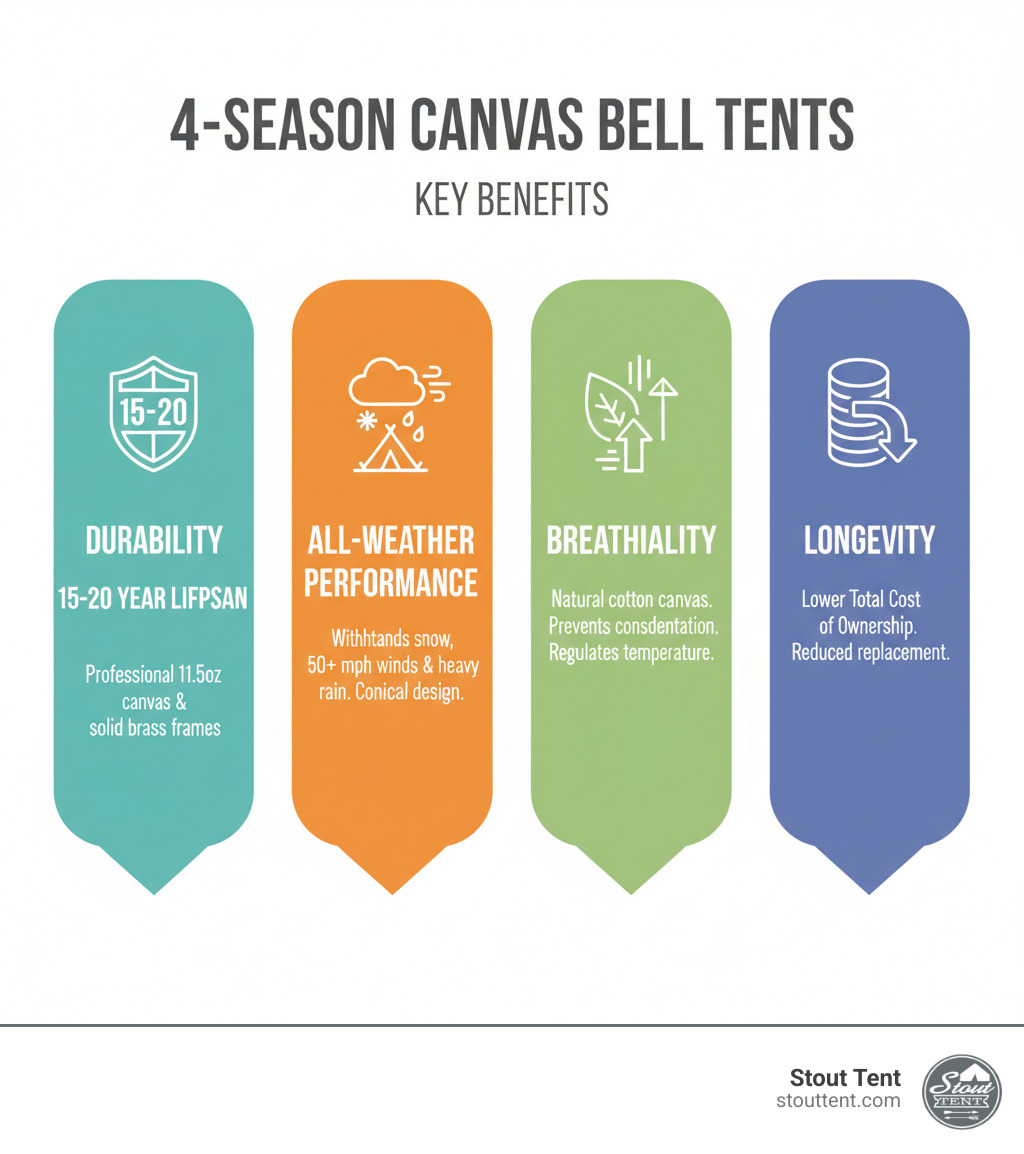 4-SEASON CANVAS BELL TENTS

KEY BENEFITS

15-20

DURABILITY

15-20 YEAR LIFPSAN

Professional 11.5oz canvas & solid brass frames

ALL-WEATHER PERFORMANCE

Withhtands snow, 50+ mph winds & heavy rain. Conical design.

BREATHIALITY

Natural cotton canvas. Prevents consdentation. Regulates temperature.

LONGEVITY

Lower Total Cost of Ownership. Reduced replacement.

Stout Tent
stouttent.com

Stout TENT