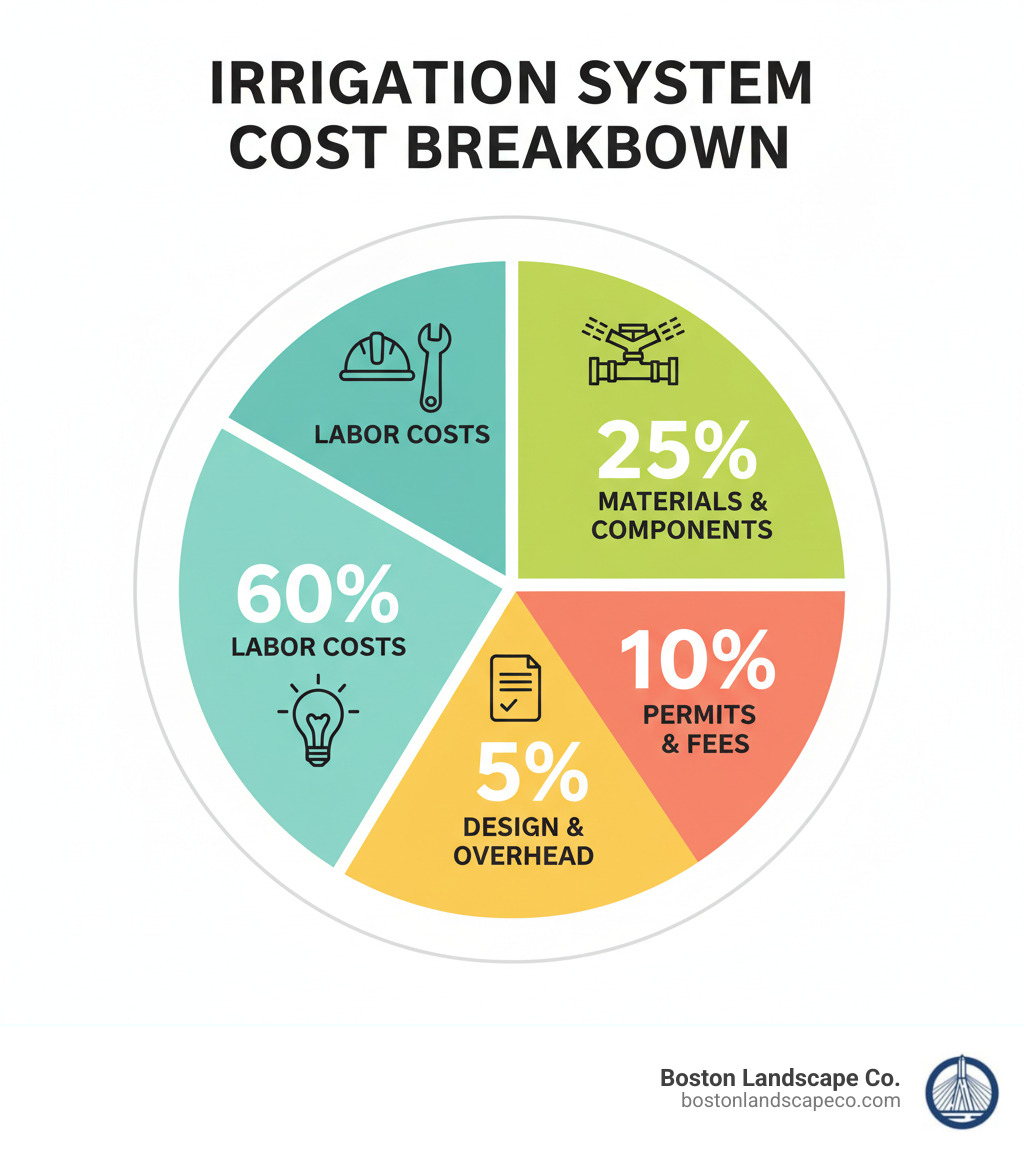 IRRIGATION SYSTEM COST BREAKBOWN

LABOR COSTS

25%
MATERIALS & COMPONENTS

60%
LABOR COSTS

10%
PERMITS & FEES

5%
DESIGN & OVERHEAD

Boston Landscape Co.
bostonlandscapeco.com