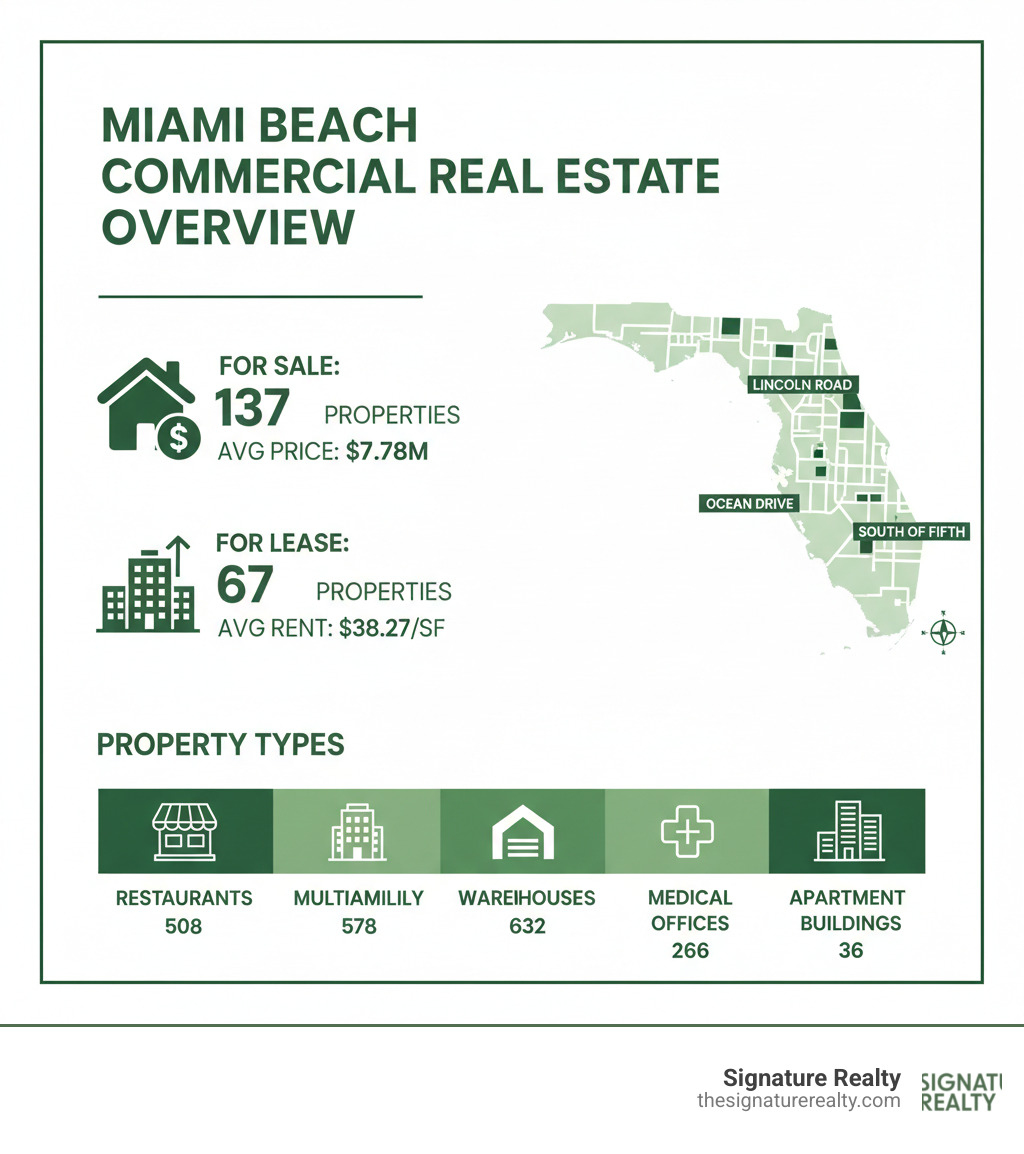 MIAMI BEACH COMMERCIAL REAL ESTATE OVERVIEW

FOR SALE:
137 PROPERTIES
AVG PRICE: $7.78M

FOR LEASE:
67 PROPERTIES
AVG RENT: $38.27/SF

LINCOLN ROAD
OCEAN DRIVE
SOUTH OF FIFTH

PROPERTY TYPES

RESTAURANTS
508

MULTIAMILILY
578

WAREIHOUSES
632

MEDICAL OFFICES
266

APARTMENT BUILDINGS
36

Signature Realty
thesignaturerealty.com

SIGNATU
REALTY