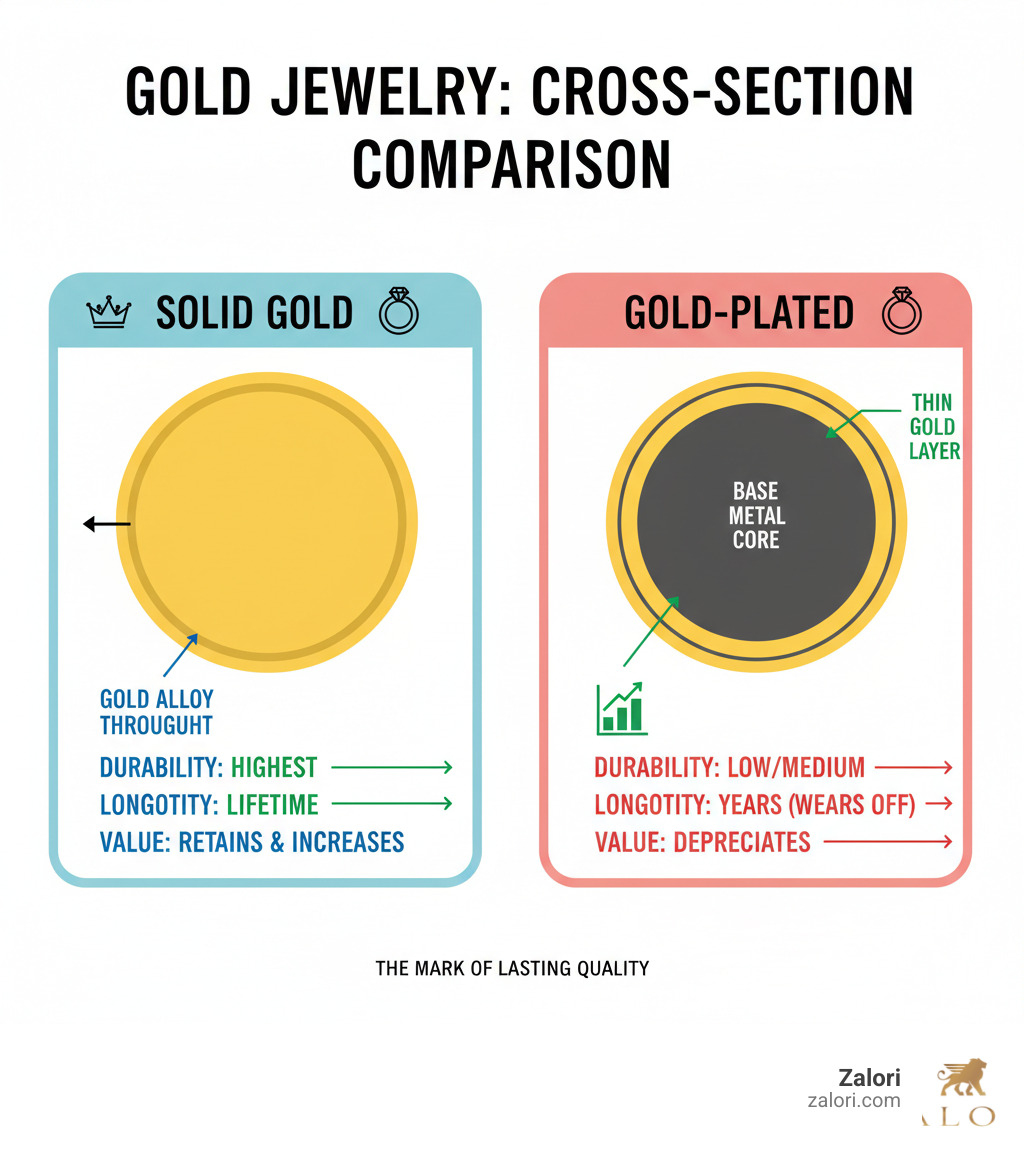 GOLD JEWELRY: CROSS-SECTION COMPARISON

SOLID GOLD

GOLD ALLOY THROUGUHT

DURABILITY: HIGHEST

LONGOTITY: LIFETIME

VALUE: RETAINS & INCREASES

GOLD-PLATED

THIN GOLD LAYER

BASE METAL CORE

DURABILITY: LOW/MEDIUM

LONGOTITY: YEARS (WEARS OFF)

VALUE: DEPRECIATES

THE MARK OF LASTING QUALITY

Zalori
zalori.com
ALO