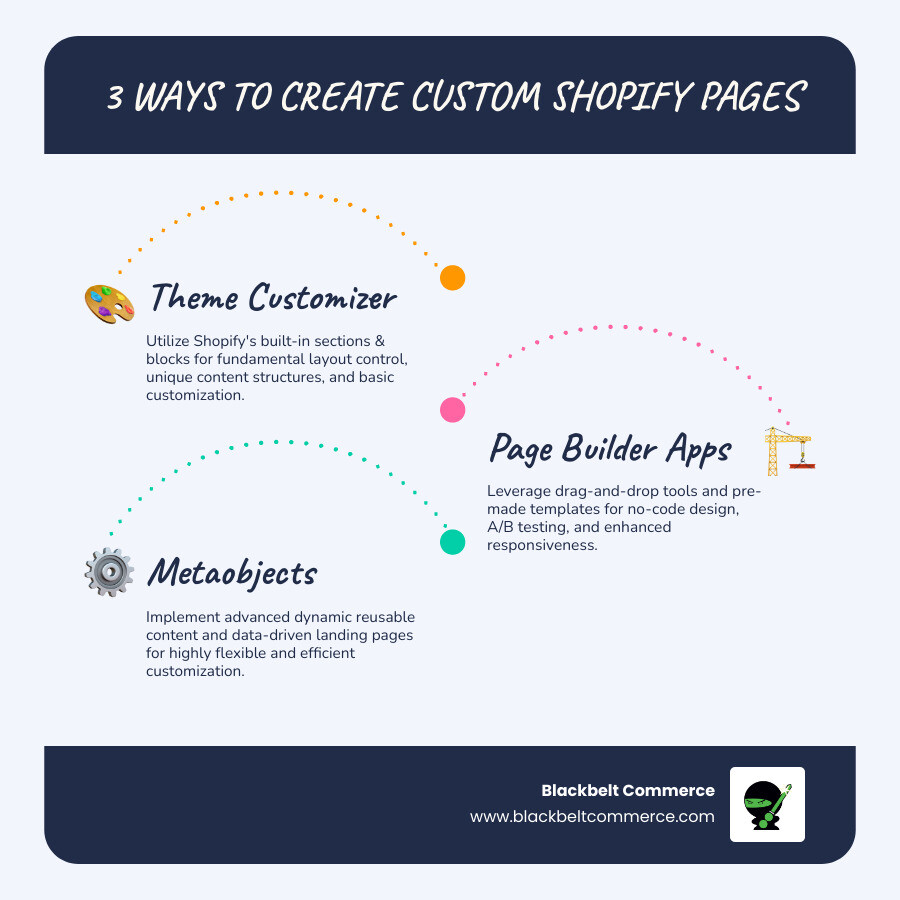 3 WAYS TO CREATE CUSTOM SHOPIFY PAGES

Theme Customizer

Utilize Shopify's built-in sections & blocks for fundamental layout control, unique content structures, and basic customization.

Page Builder Apps

Leverage drag-and-drop tools and pre-made templates for no-code design, A/B testing, and enhanced responsiveness.

Metaobjects

Implement advanced dynamic reusable content and data-driven landing pages for highly flexible and efficient customization.

Blackbelt Commerce
www.blackbeltcommerce.com