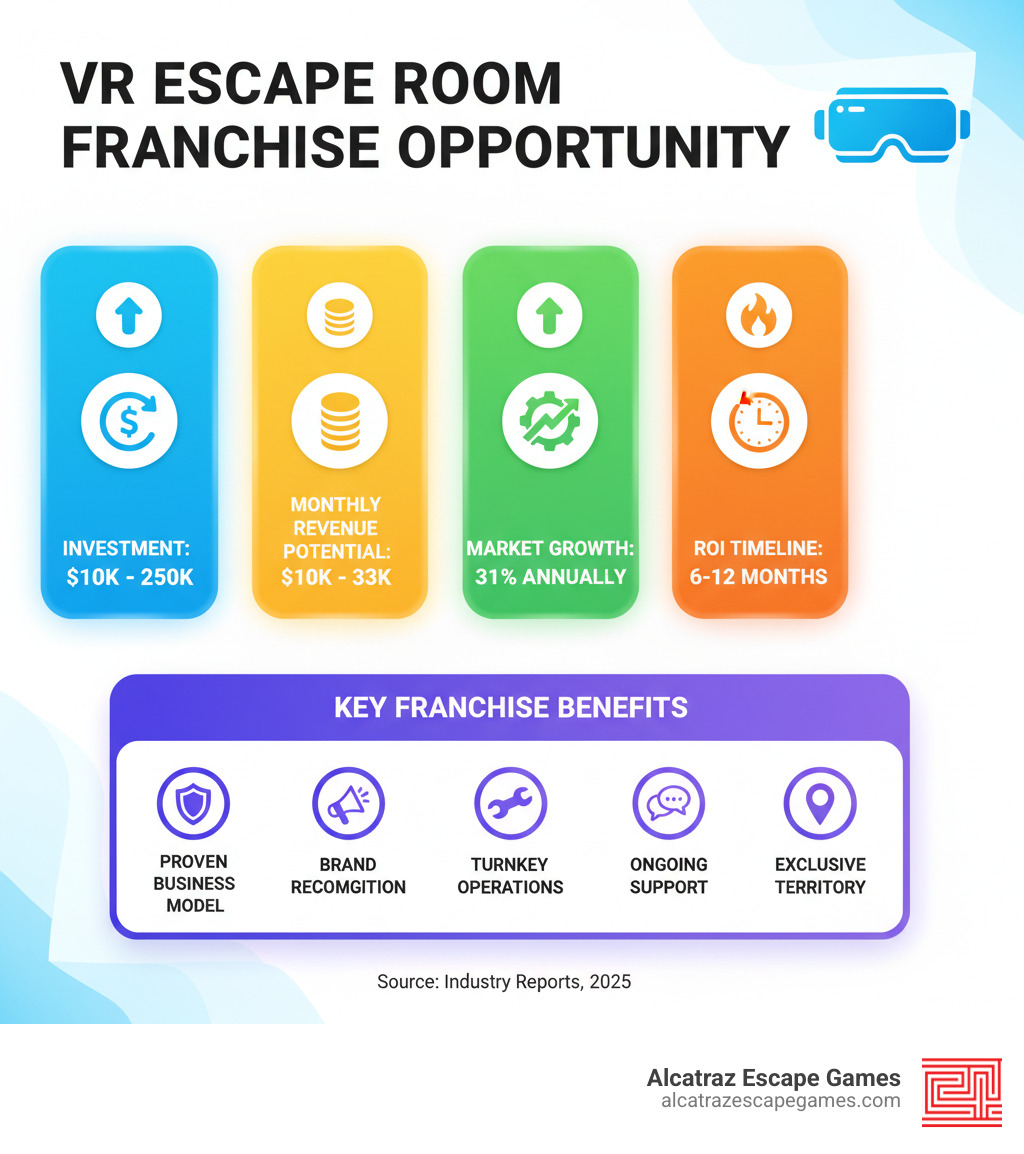 VR ESCAPE ROOM FRANCHISE OPPORTUNITY

INVESTMENT: $10K - 250K

MONTHLY REVENUE POTENTIAL: $10K - 33K

MARKET GROWTH: 31% ANNUALLY

ROI TIMELINE: 6-12 MONTHS

KEY FRANCHISE BENEFITS

PROVEN BUSINESS MODEL

BRAND RECOMGITION

TURNKEY OPERATIONS

ONGOING SUPPORT

EXCLUSIVE TERRITORY

Source: Industry Reports, 2025

Alcatraz Escape Games
alcatrazescapegames.com