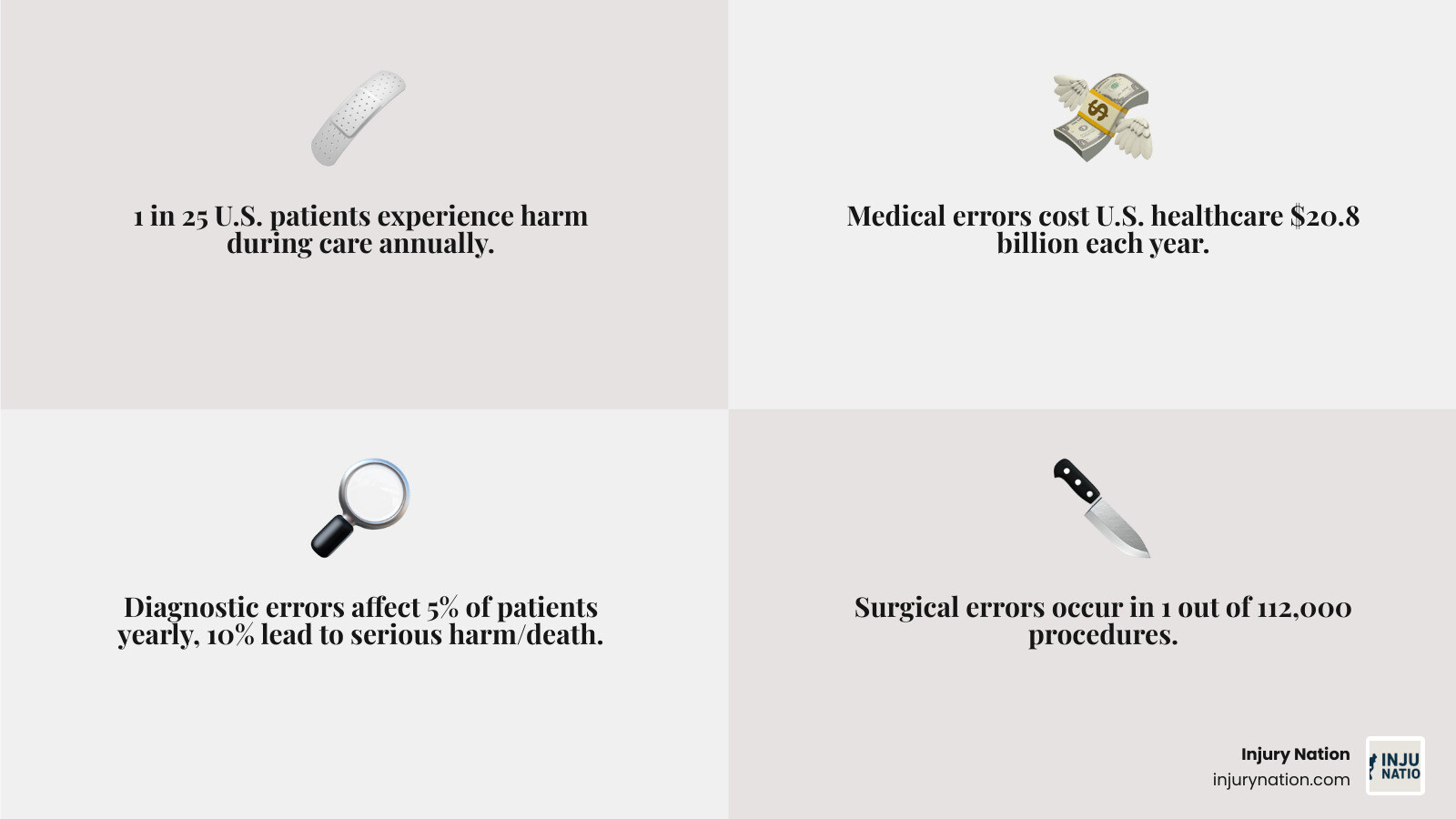 1 in 25 U.S. patients experience harm during care annually.

Medical errors cost U.S. healthcare $20.8 billion each year.

Diagnostic errors affect 5% of patients yearly, 10% lead to serious harm/death.

Surgical errors occur in 1 out of 112,000 procedures.

Injury Nation
injurynation.com

INJU NATIO