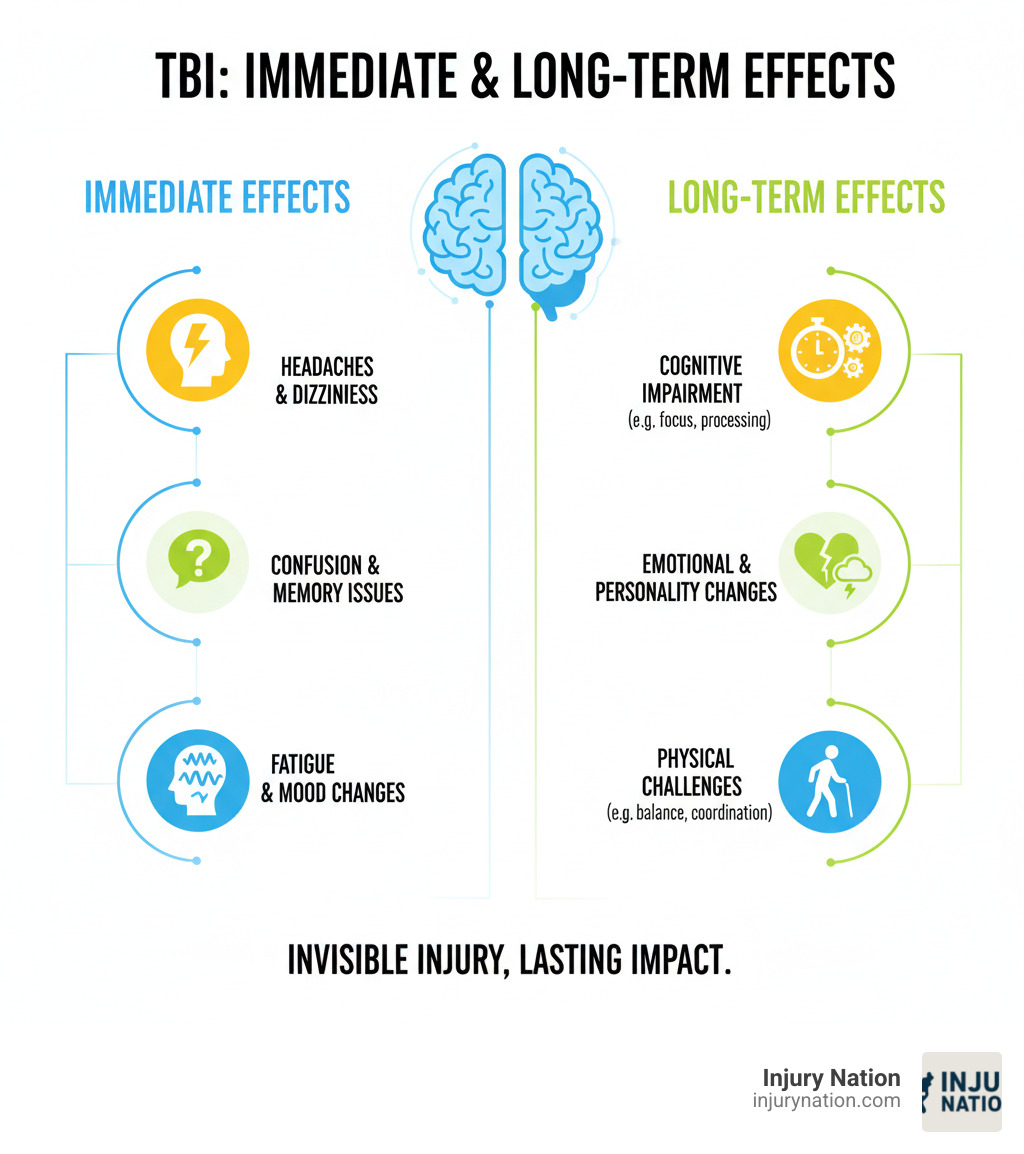 TBI: IMMEDIATE & LONG-TERM EFFECTS

IMMEDIATE EFFECTS

HEADACHES & DIZZINIESS

CONFUSION & MEMORY ISSUES

FATIGUE & MOOD CHANGES

LONG-TERM EFFECTS

COGNITIVE IMPAIRMENT (e.g. focus, processing)

EMOTIONAL & PERSONALITY CHANGES

PHYSICAL CHALLENGES (e.g. balance, coordination)

INVISIBLE INJURY, LASTING IMPACT.

Injury Nation
injurynation.com

INJU
NATIO