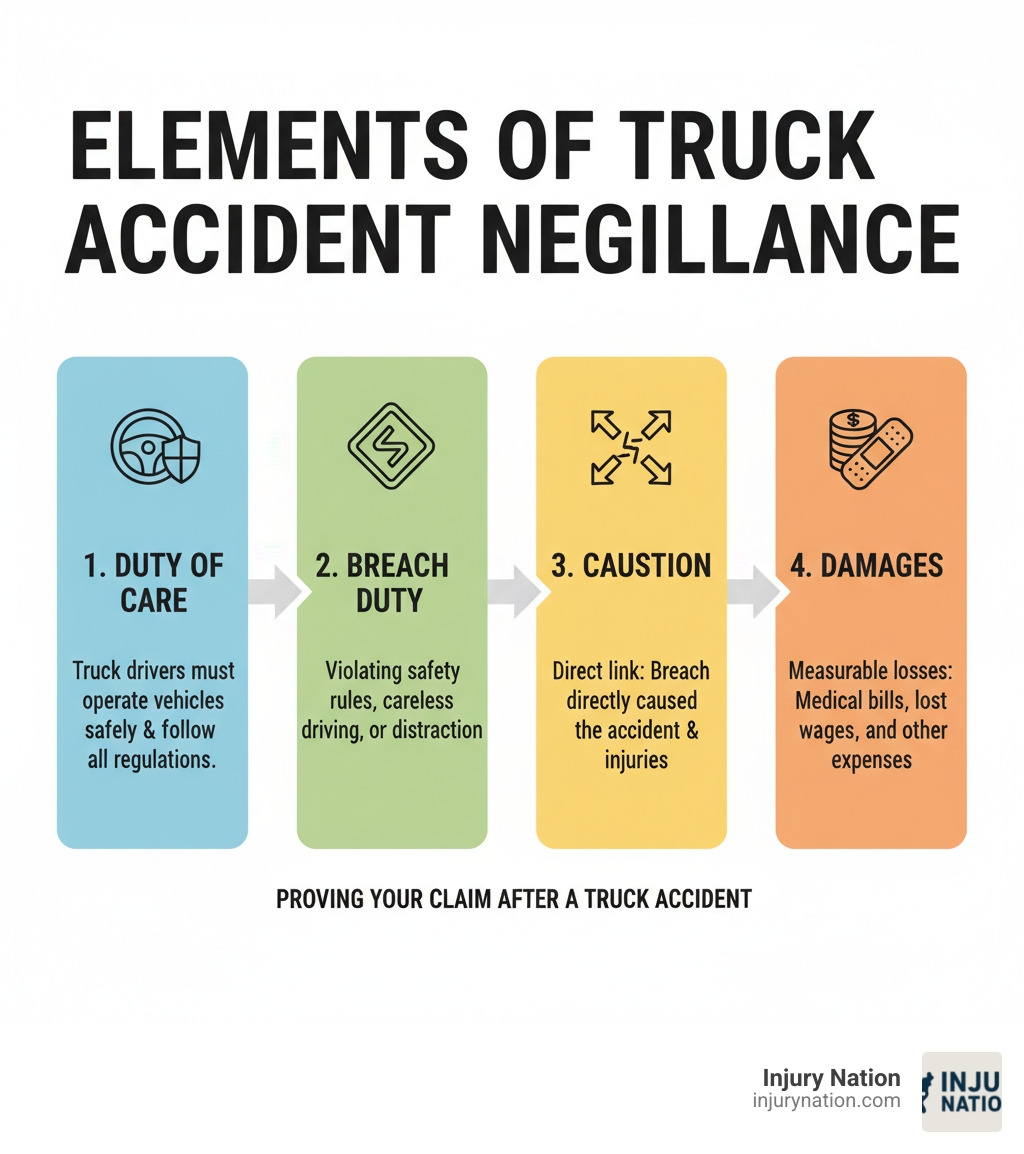 ELEMENTS OF TRUCK ACCIDENT NEGILLANCE

1. DUTY OF CARE

Truck drivers must operate vehicles safely & follow all regulations.

2. BREACH DUTY

Violating safety rules, careless driving, or distraction

3. CAUSTION

Direct link: Breach directly caused the accident & injuries

4. DAMAGES

Measurable losses: Medical bills, lost wages, and other expenses

PROVING YOUR CLAIM AFTER A TRUCK ACCIDENT

Injury Nation
injurynation.com

INJU
NATIO