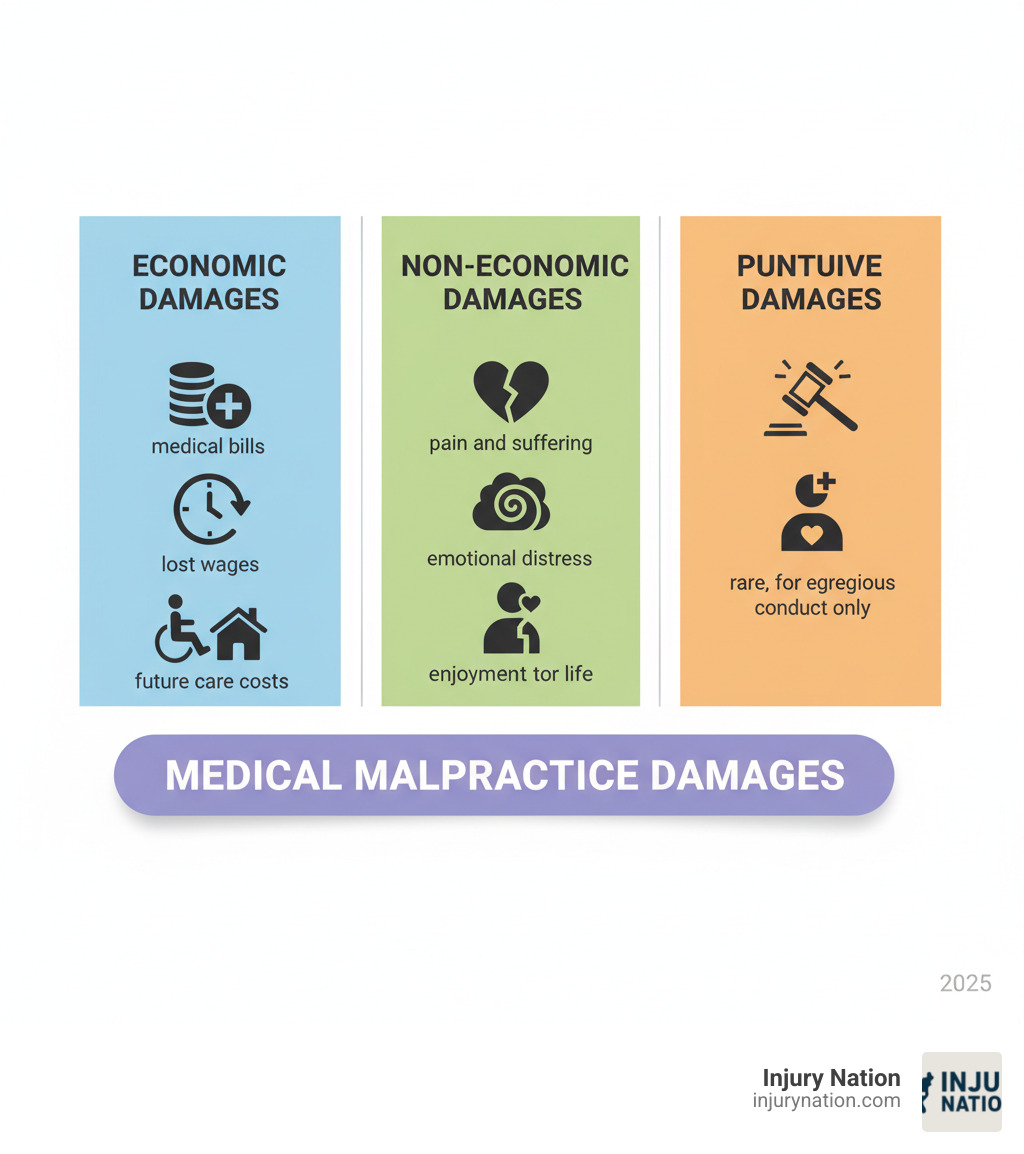 ECONOMIC DAMAGES

medical bills

lost wages

future care costs

NON-ECONOMIC DAMAGES

pain and suffering

emotional distress

enjoyment tor life

PUNTUIVE DAMAGES

rare, for egregious conduct only

MEDICAL MALPRACTICE DAMAGES

2025

Injury Nation
injurynation.com

INJU
NATIO