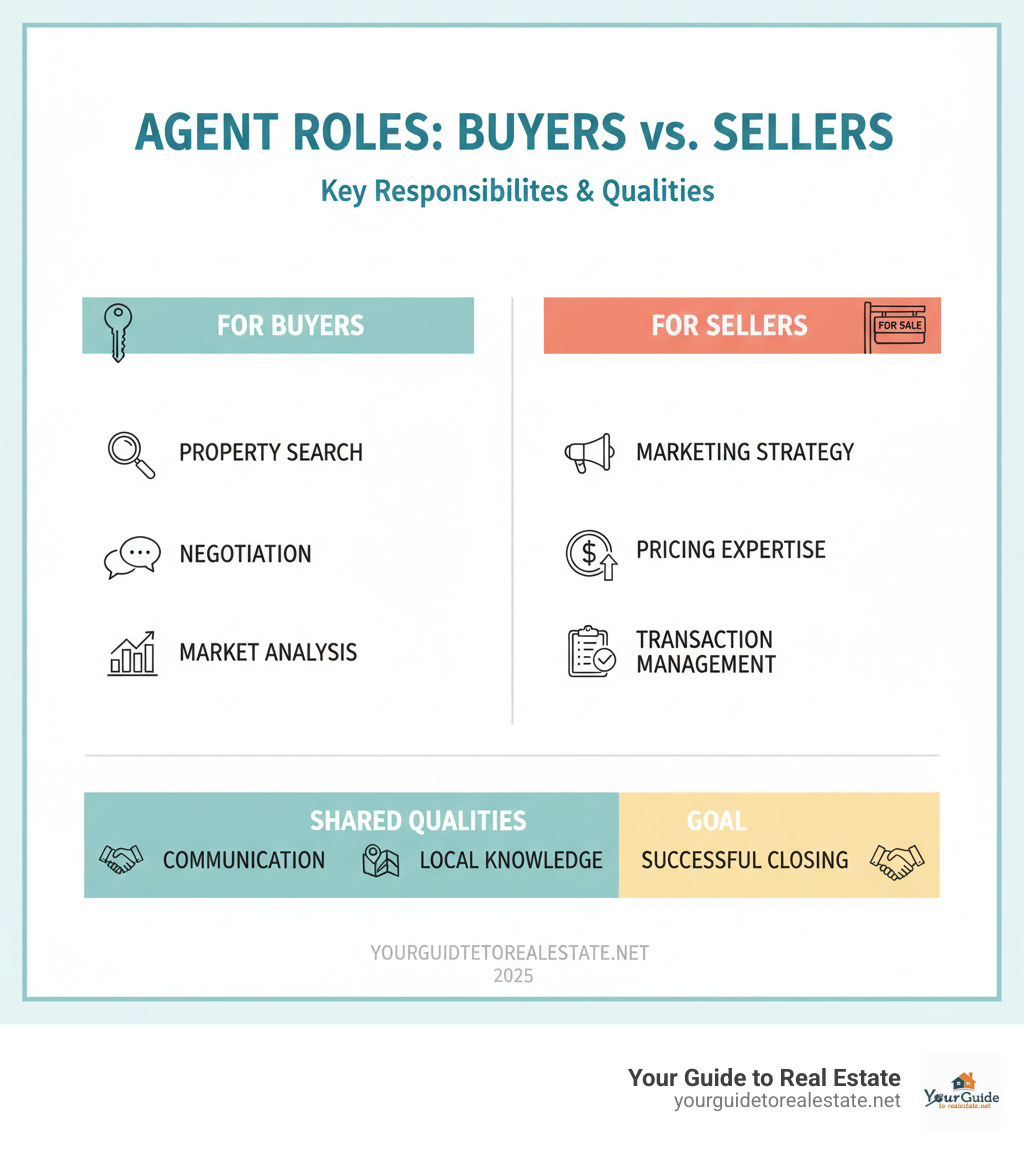 AGENT ROLES: BUYERS vs. SELLERS

Key Responsibilites & Qualities

FOR BUYERS

PROPERTY SEARCH

NEGOTIATION

MARKET ANALYSIS

FOR SELLERS

FOR SALE

MARKETING STRATEGY

PRICING EXPERTISE

TRANSACTION MANAGEMENT

SHARED QUALITIES

COMMUNICATION

LOCAL KNOWLEDGE

GOAL

SUCCESSFUL CLOSING

YOURGUIDETOREALESTATE.NET
2025

Your Guide to Real Estate
yourguidetorealestate.net

YourGuide
to realestate.net