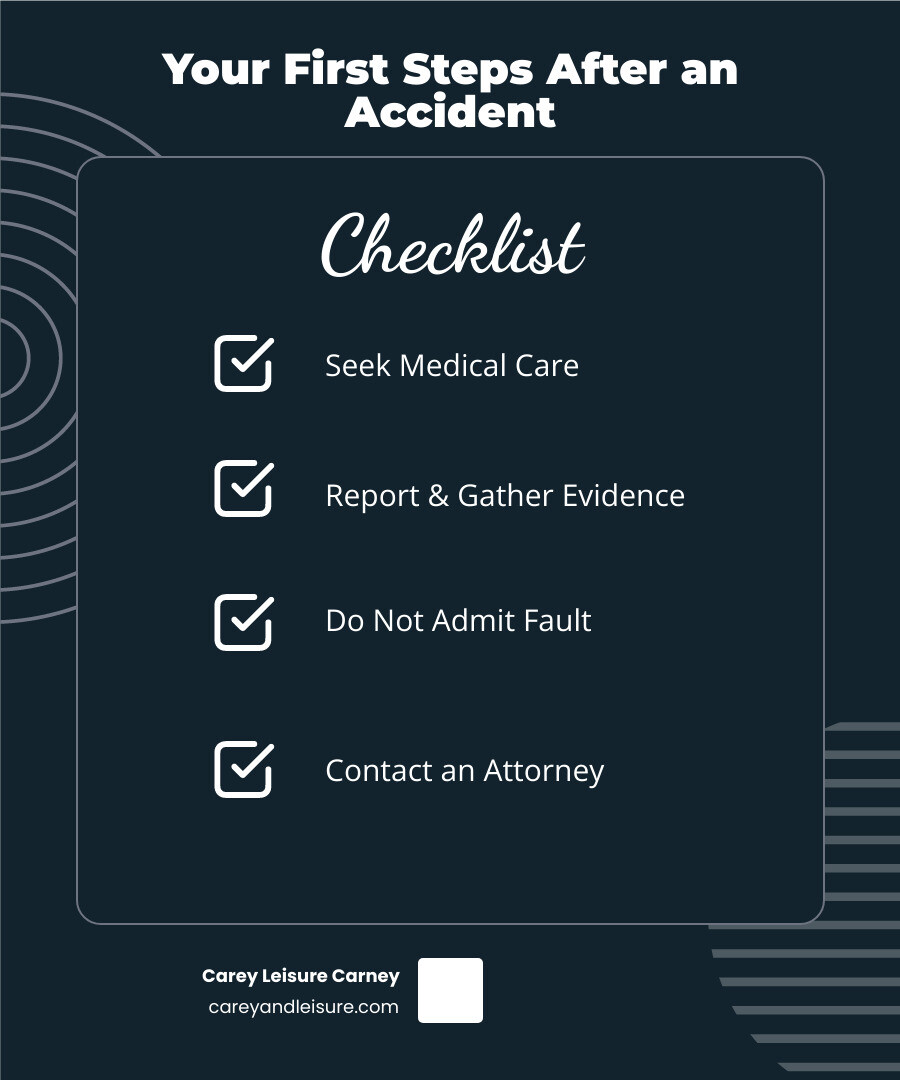 Your First Steps After an Accident

Checklist

Seek Medical Care

Report & Gather Evidence

Do Not Admit Fault

Contact an Attorney

Carey Leisure Carney
careyandleisure.com