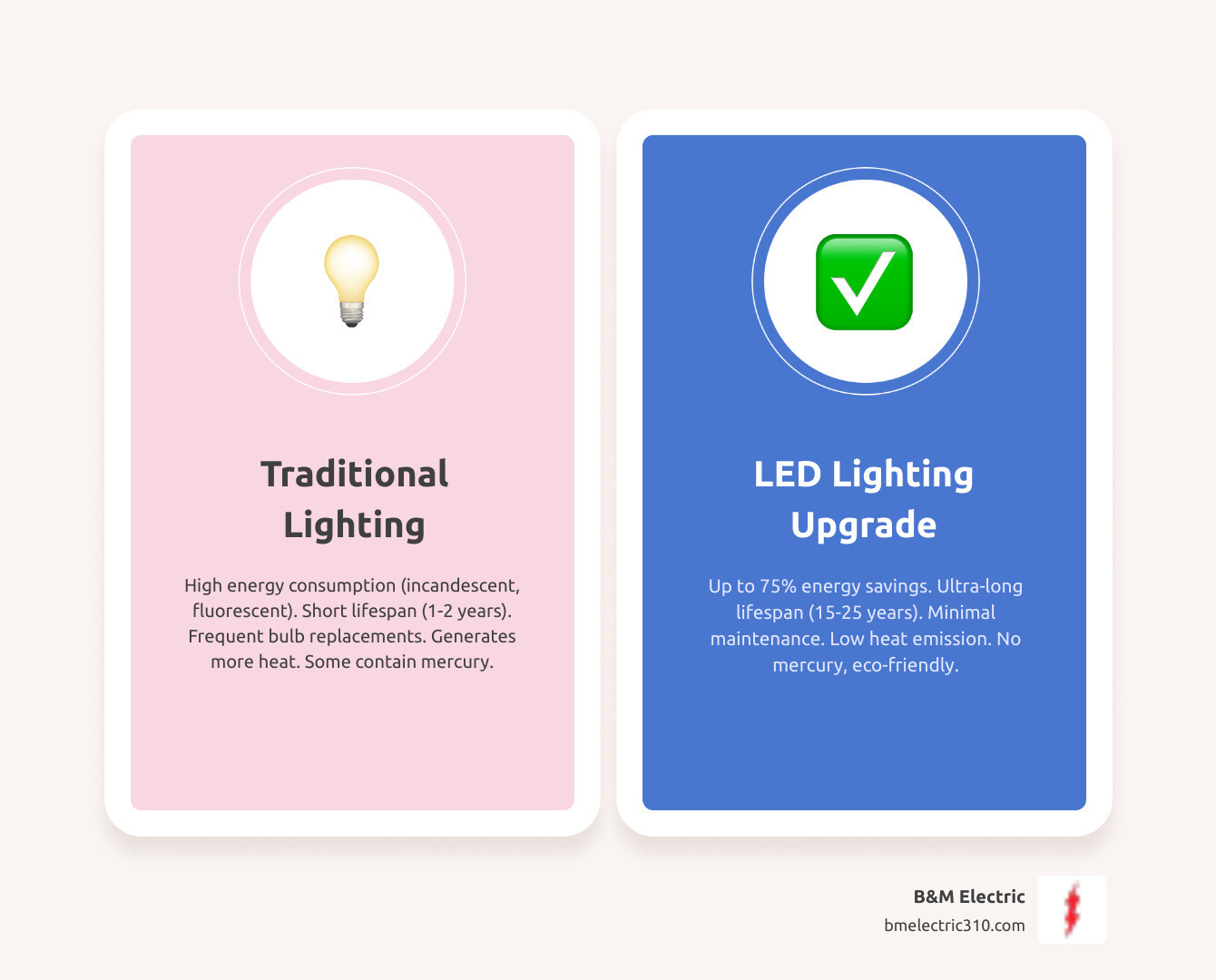 Traditional Lighting

High energy consumption (incandescent, fluorescent). Short lifespan (1-2 years). Frequent bulb replacements. Generates more heat. Some contain mercury.

LED Lighting Upgrade

Up to 75% energy savings. Ultra-long lifespan (15-25 years). Minimal maintenance. Low heat emission. No mercury, eco-friendly.

B&M Electric
bmelectric310.com