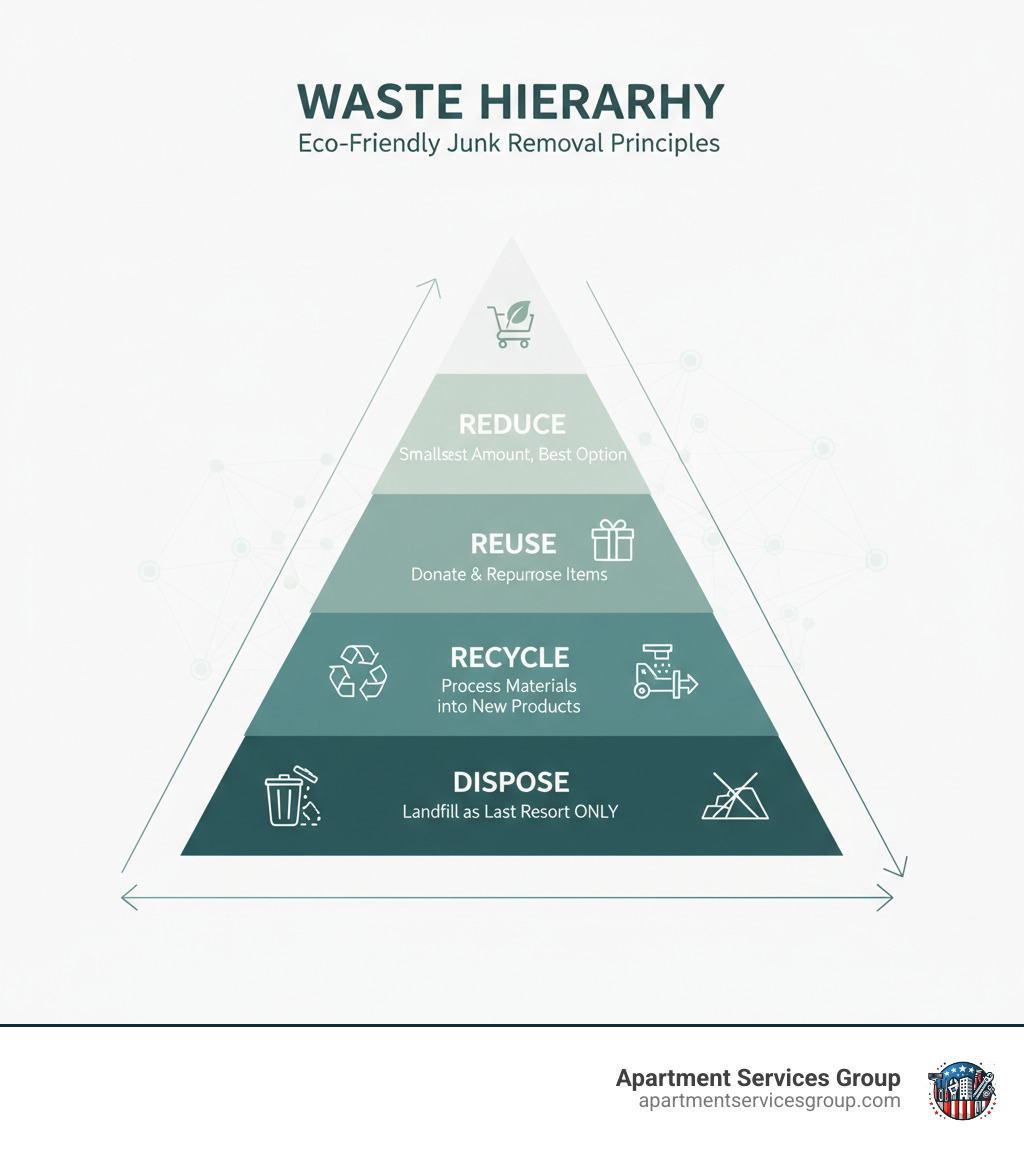 WASTE HIERARHY
Eco-Friendly Junk Removal Principles

REDUCE
Smallsest Amount, Best Option

REUSE
Donate & Repurrose Items

RECYCLE
Process Materials into New Products

DISPOSE
Landfill as Last Resort ONLY

Apartment Services Group
apartmentservicesgroup.com