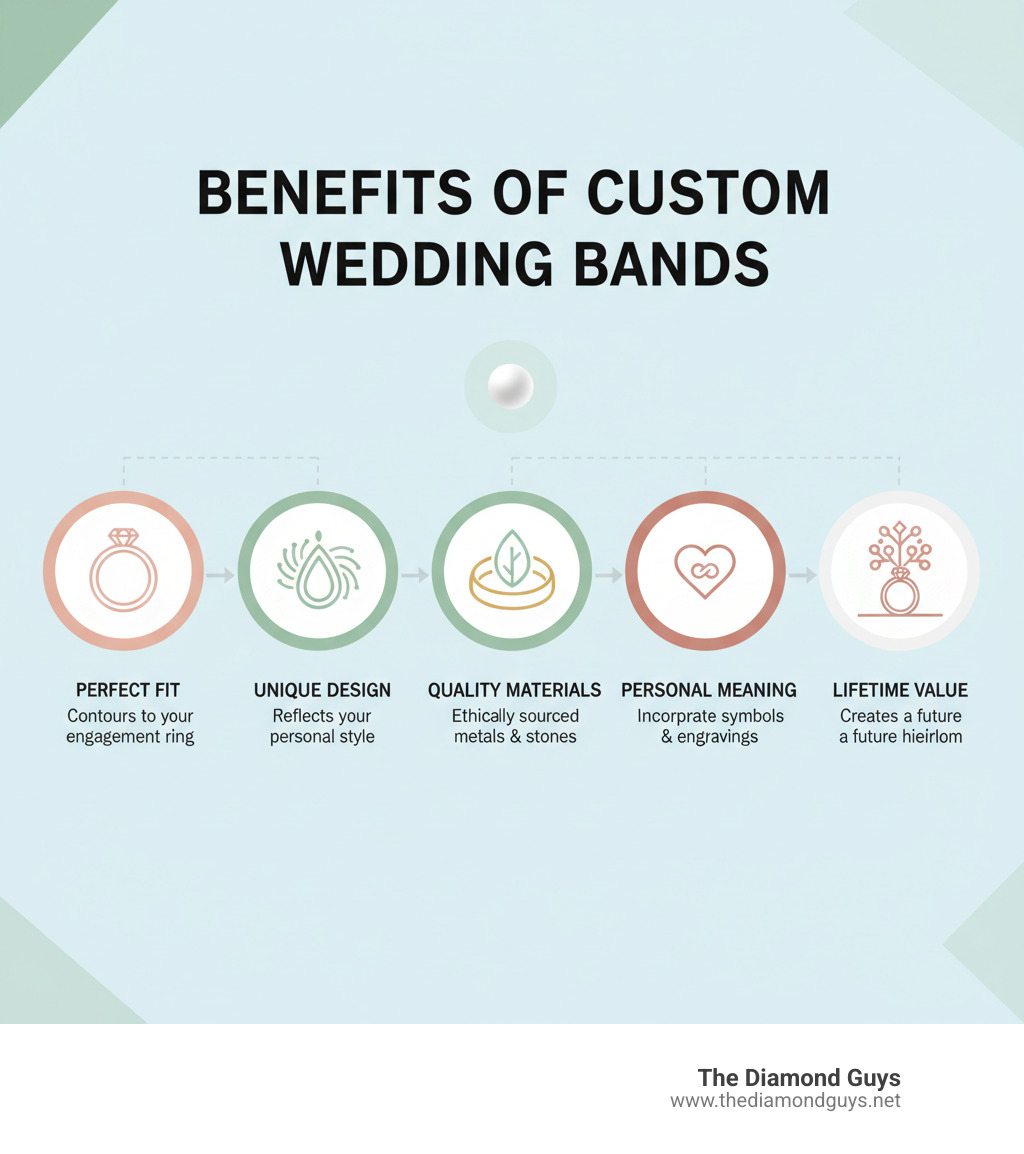 BENEFITS OF CUSTOM WEDDING BANDS

PERFECT FIT
Contours to your engagement ring

UNIQUE DESIGN
Reflects your personal style

QUALITY MATERIALS
Ethically sourced metals & stones

PERSONAL MEANING
Incorprate symbols & engravings

LIFETIME VALUE
Creates a future a future hieirlom

The Diamond Guys
www.thediamondguys.net