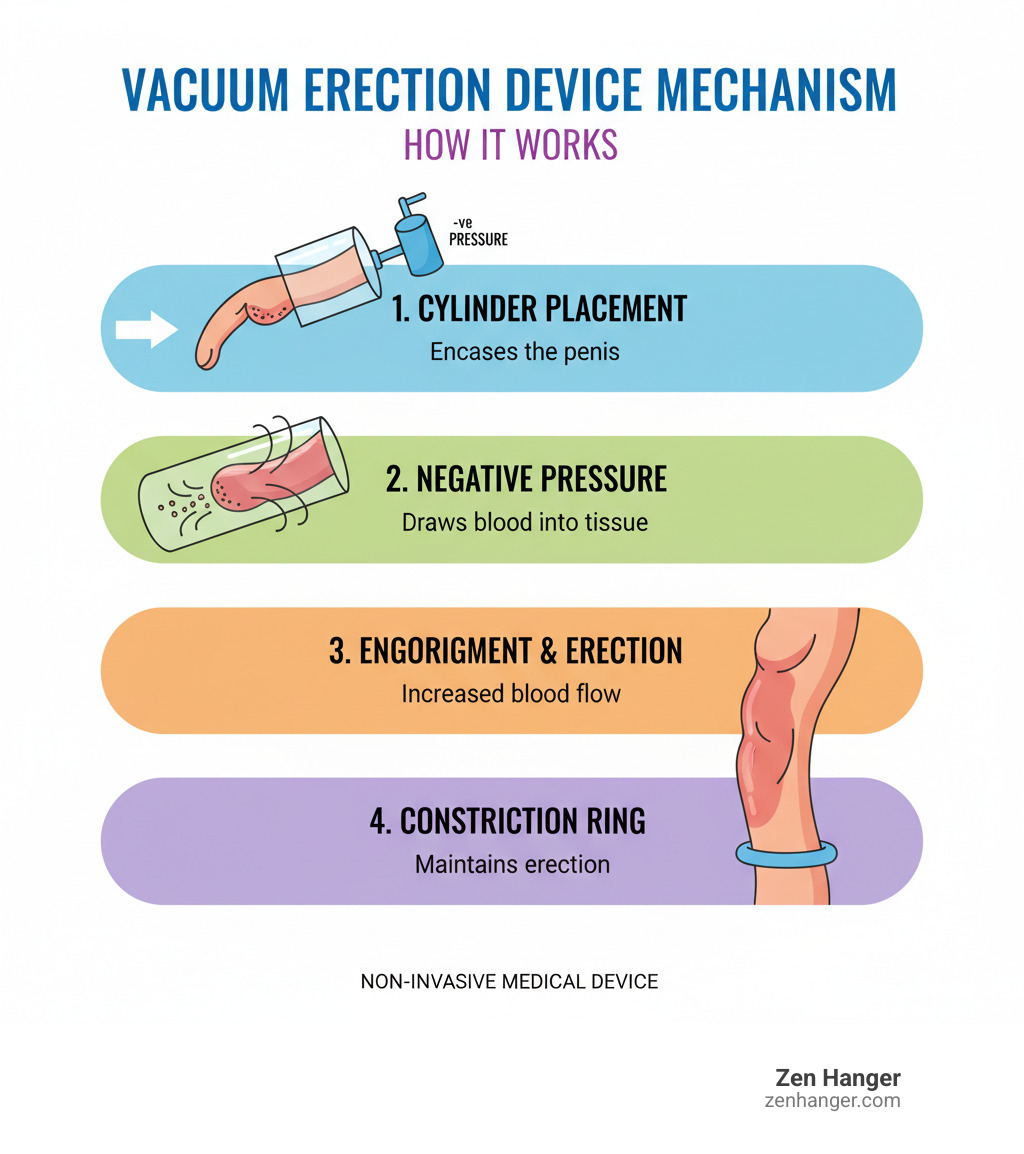 VACUUM ERECTION DEVICE MECHANISM

HOW IT WORKS

-ve PRESSURE

1. CYLINDER PLACEMENT

Encases the penis

2. NEGATIVE PRESSURE

Draws blood into tissue

3. ENGORIGMENT & ERECTION

Increased blood flow

4. CONSTRICTION RING

Maintains erection

NON-INVASIVE MEDICAL DEVICE

Zen Hanger
zenhanger.com