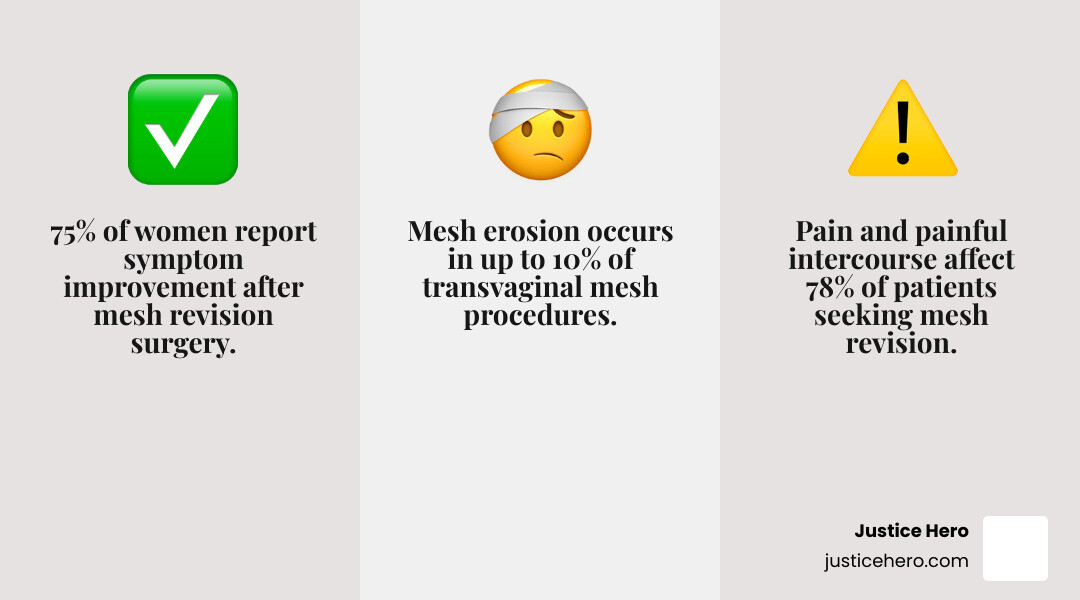 75% of women report symptom improvement after mesh revision surgery.

Mesh erosion occurs in up to 10% of transvaginal mesh procedures.

Pain and painful intercourse affect 78% of patients seeking mesh revision.

Justice Hero
justicehero.com