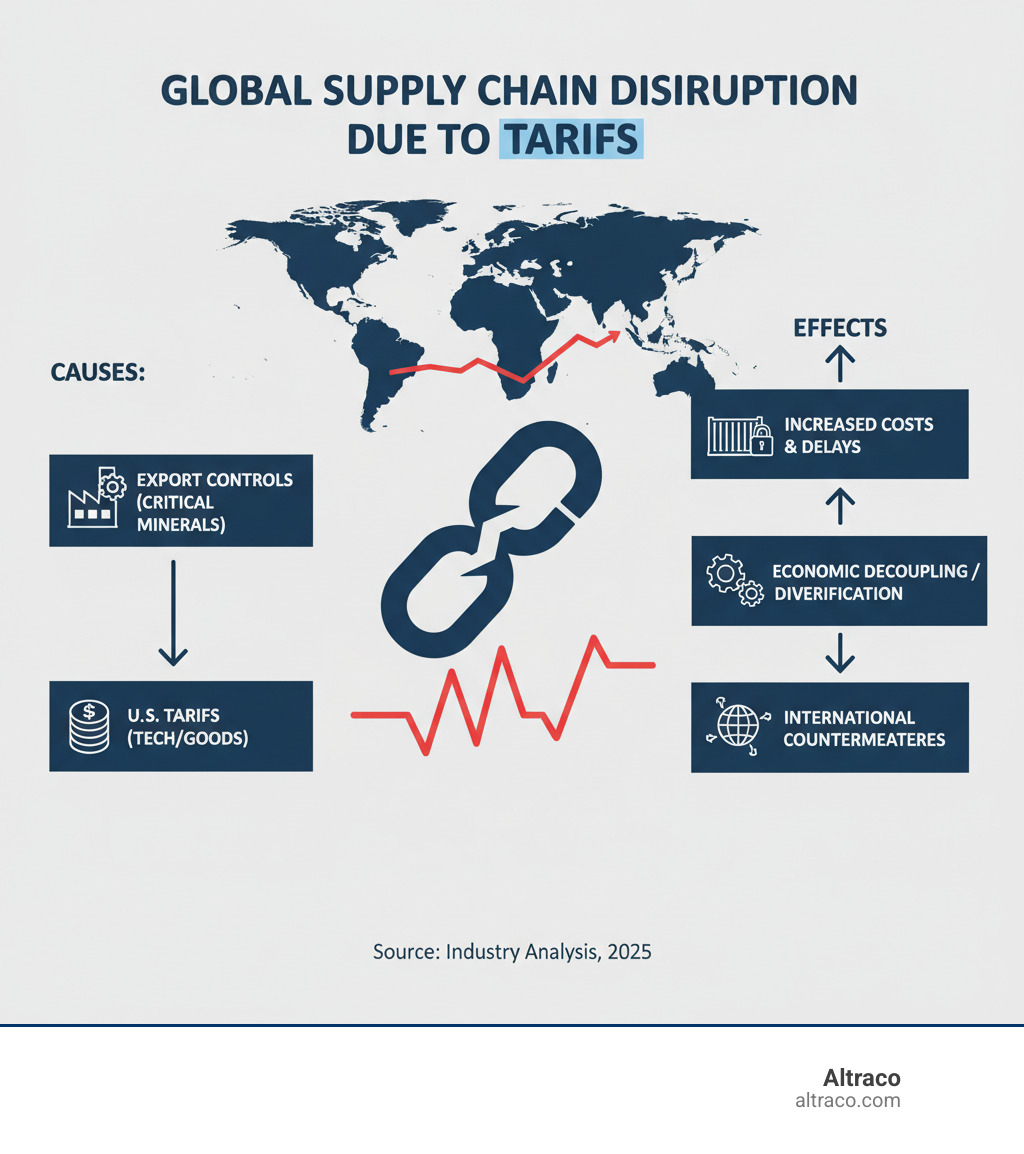 GLOBAL SUPPLY CHAIN DISIRUPTION DUE TO TARIFS

CAUSES:

EXPORT CONTROLS (CRITICAL MINERALS)

U.S. TARIFS (TECH/GOODS)

EFFECTS

INCREASED COSTS & DELAYS

ECONOMIC DECOUPLING / DIVERIFICATION

INTERNATIONAL COUNTERMEATERES

Source: Industry Analysis, 2025

Altraco
altraco.com