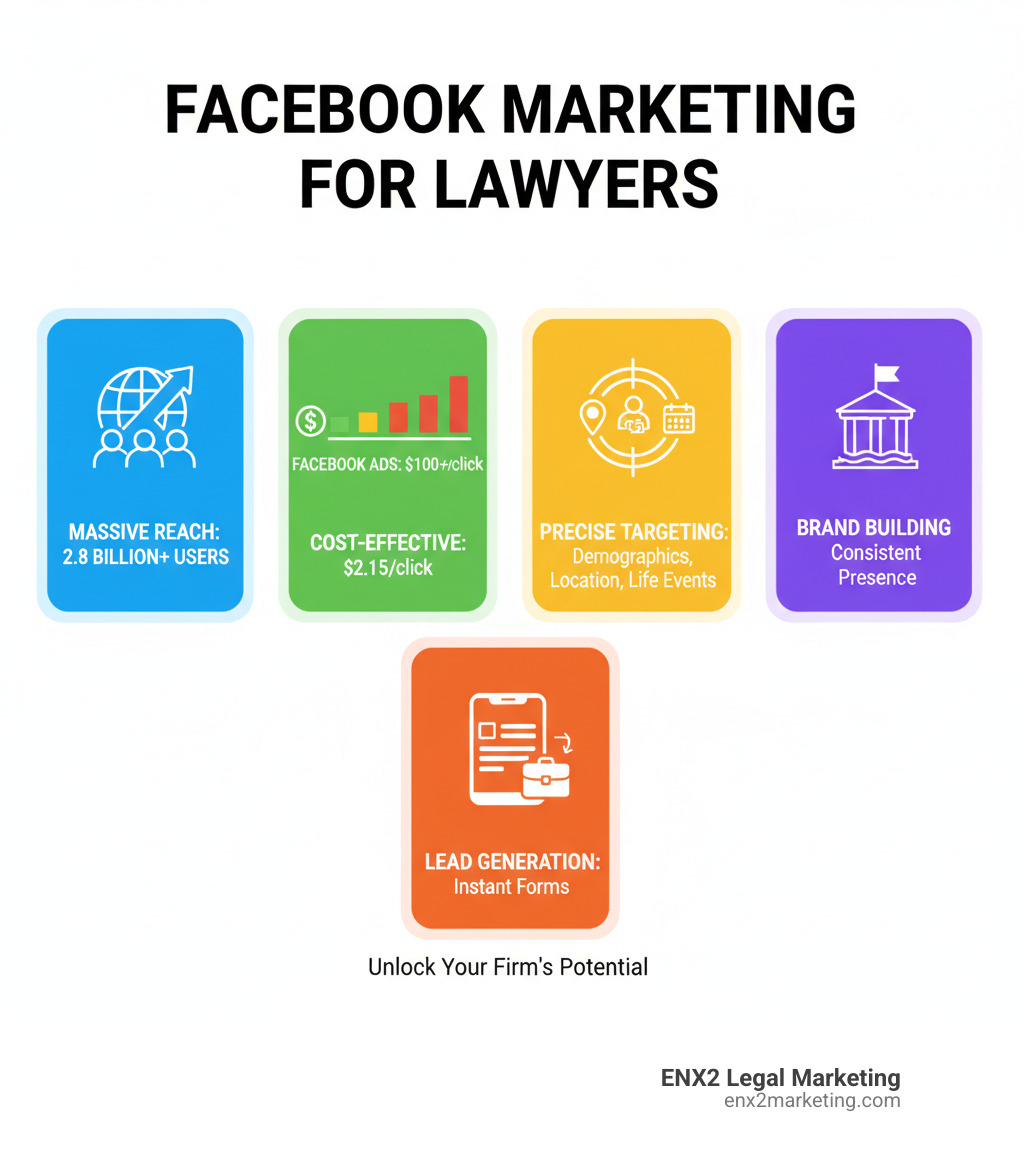 FACEBOOK MARKETING FOR LAWYERS

MASSIVE REACH:
2.8 BILLION+ USERS

FACEBOOK ADS: $100+/click

COST-EFFECTIVE:
$2.15/click

PRECISE TARGETING:
Demographics, Location, Life Events

BRAND BUILDING
Consistent Presence

LEAD GENERATION:
Instant Forms

Unlock Your Firm's Potential

ENX2 Legal Marketing
enx2marketing.com