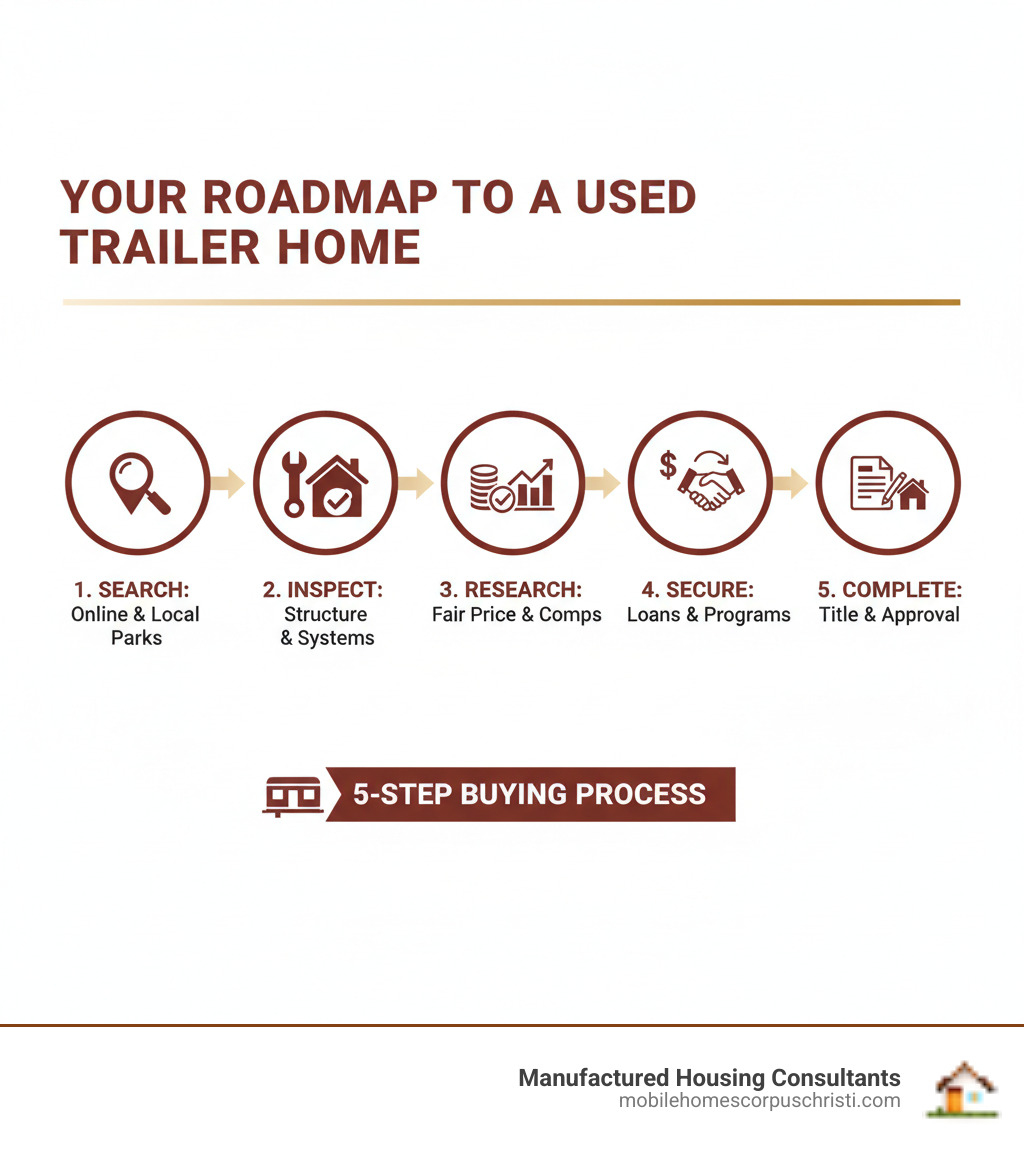 YOUR ROADMAP TO A USED TRAILER HOME

1. SEARCH:
Online & Local Parks

2. INSPECT:
Structure & Systems

3. RESEARCH:
Fair Price & Comps

4. SECURE:
Loans & Programs

5. COMPLETE:
Title & Approval

5-STEP BUYING PROCESS

Manufactured Housing Consultants
mobilehomescorpuschristi.com