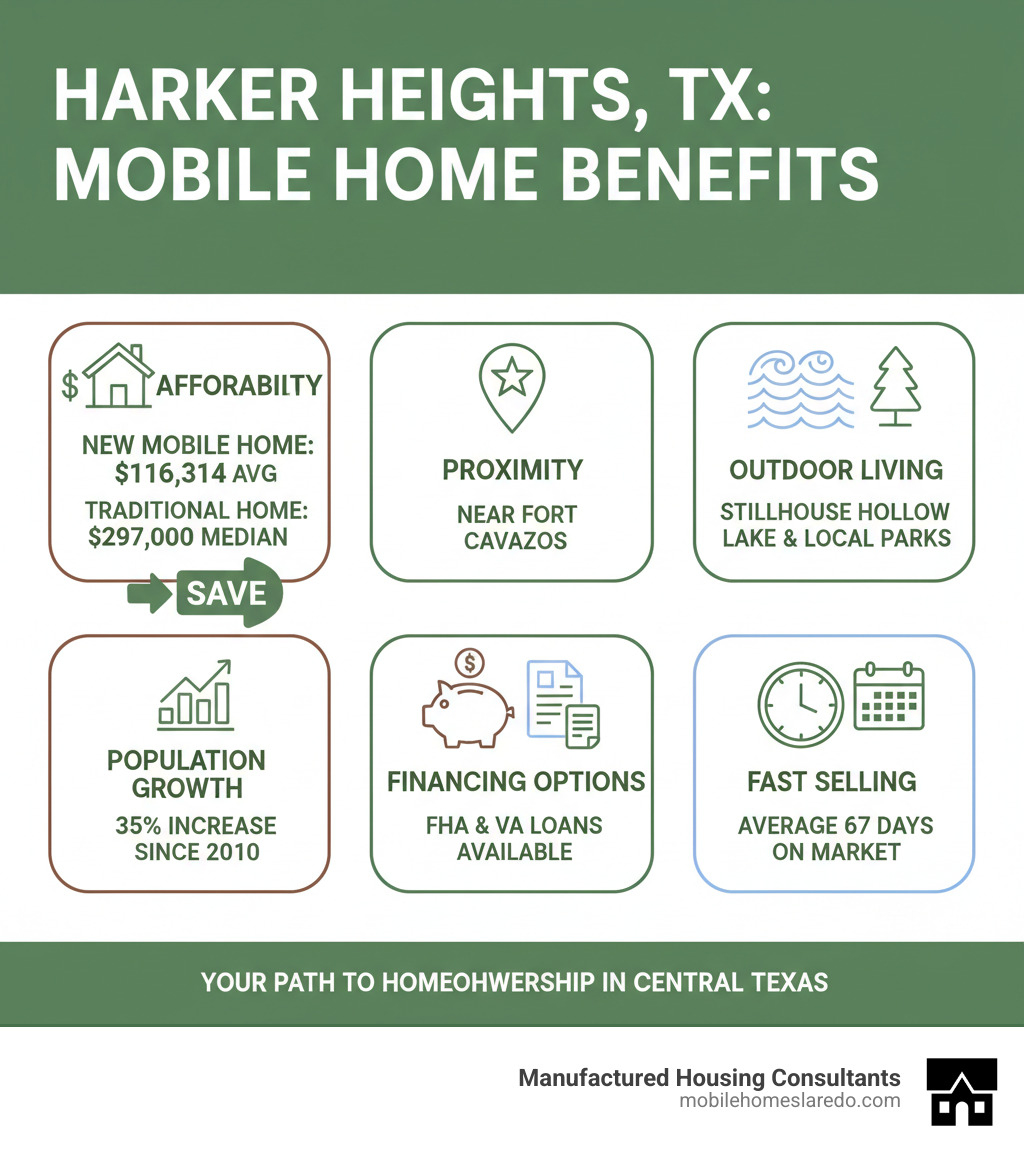 HARKER HEIGHTS, TX: MOBILE HOME BENEFITS

$ AFFORABILTY

NEW MOBILE HOME: $116,314 AVG

TRADITIONAL HOME: $297,000 MEDIAN

SAVE

PROXIMITY

NEAR FORT CAVAZOS

OUTDOOR LIVING

STILLHOUSE HOLLOW LAKE & LOCAL PARKS

POPULATION GROWTH

35% INCREASE SINCE 2010

$

FINANCING OPTIONS

FHA & VA LOANS AVAILABLE

FAST SELLING

AVERAGE 67 DAYS ON MARKET

YOUR PATH TO HOMEOHWERSHIP IN CENTRAL TEXAS

Manufactured Housing Consultants
mobilehomeslaredo.com