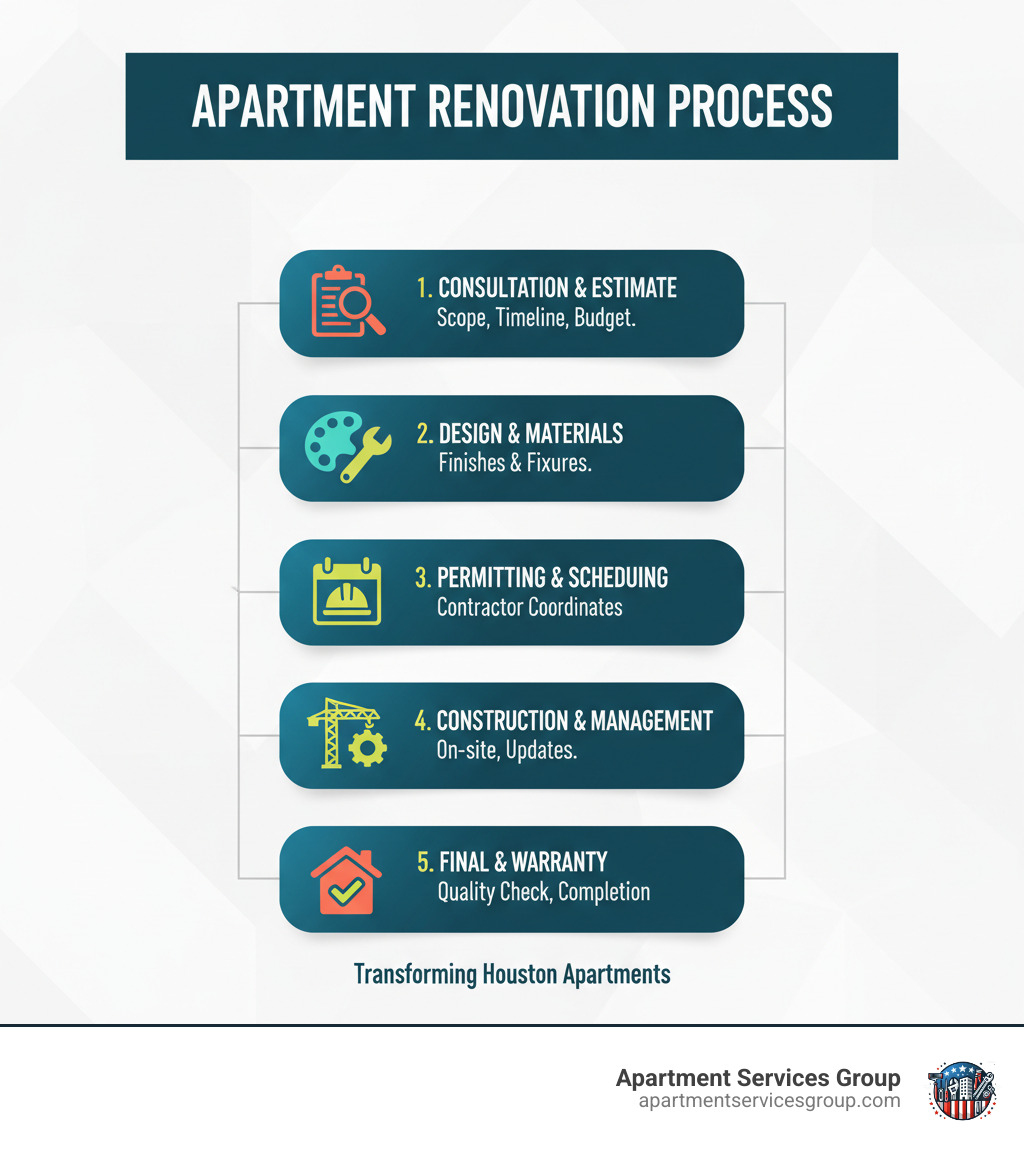 APARTMENT RENOVATION PROCESS

1. CONSULTATION & ESTIMATE
Scope, Timeline, Budget.

2. DESIGN & MATERIALS
Finishes & Fixures.

3. PERMITTING & SCHEDUING
Contractor Coordinates

4. CONSTRUCTION & MANAGEMENT
On-site, Updates.

5. FINAL & WARRANTY
Quality Check, Completion

Transforming Houston Apartments

Apartment Services Group
apartmentservicesgroup.com