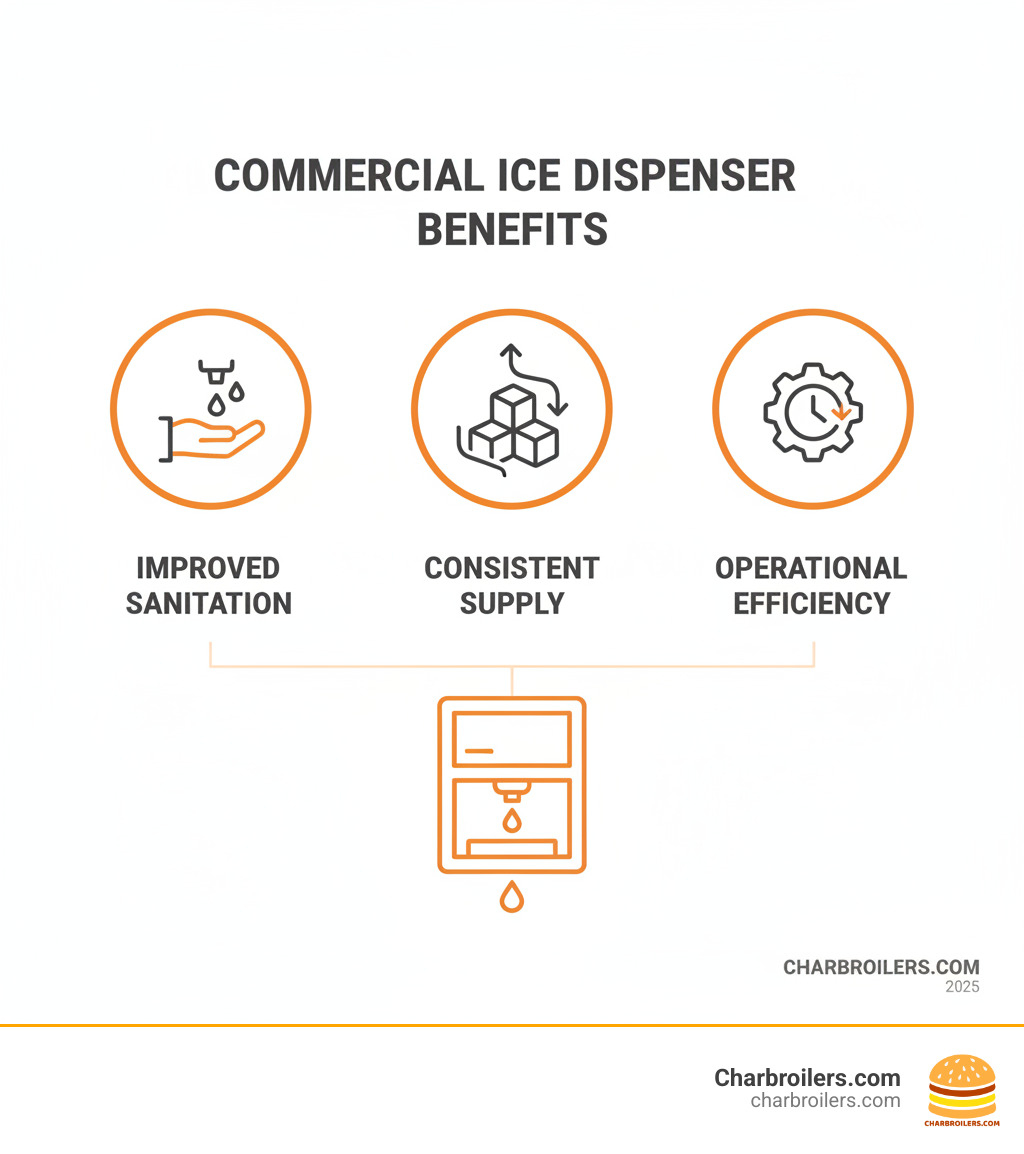 COMMERCIAL ICE DISPENSER BENEFITS

IMPROVED SANITATION

CONSISTENT SUPPLY

OPERATIONAL EFFICIENCY

CHARBROILERS.COM
2025

Charbroilers.com
charbroilers.com

CHARBROILERS.COM