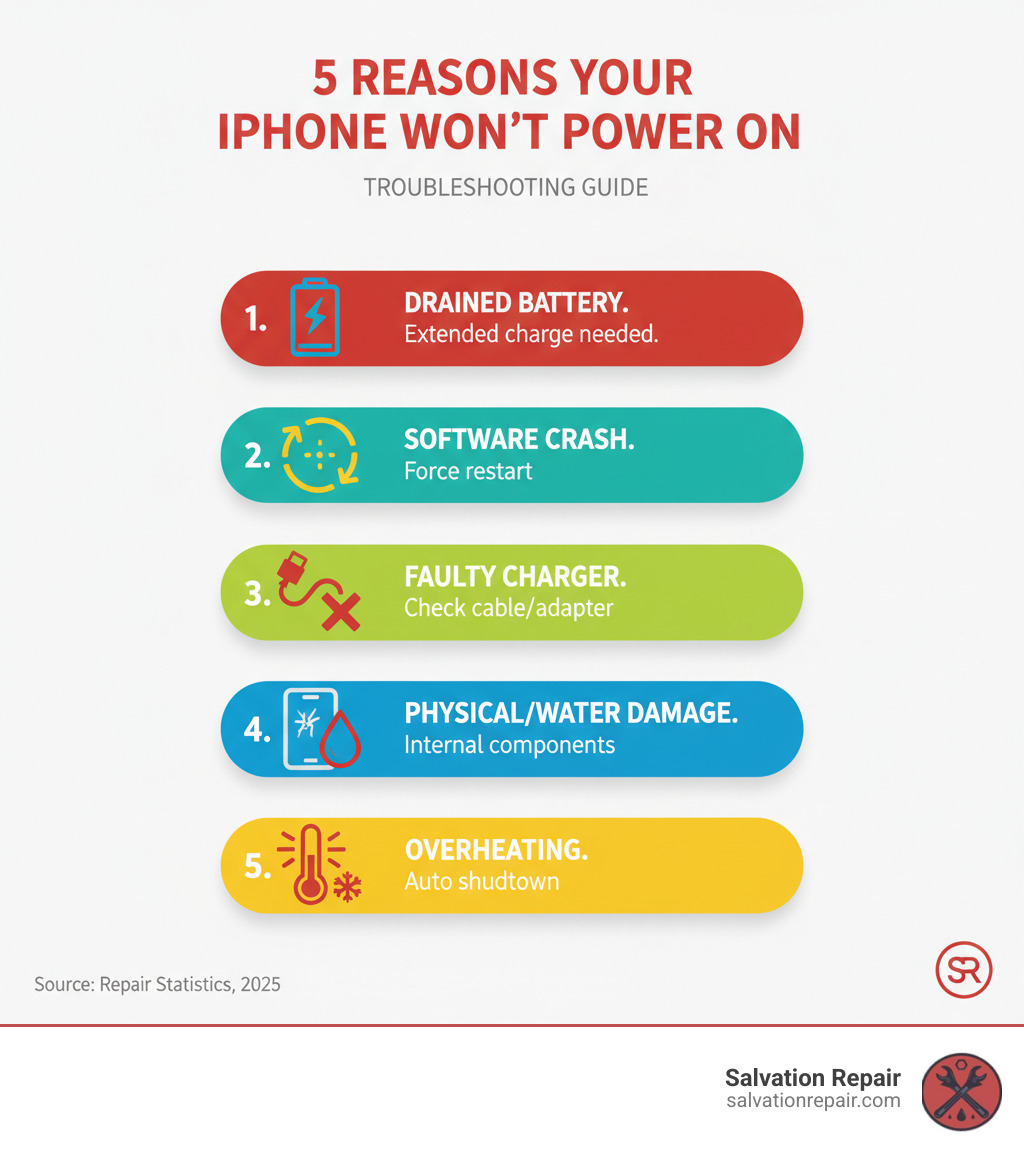 5 REASONS YOUR IPHONE WON'T POWER ON

TROUBLESHOOTING GUIDE

1. DRAINED BATTERY.
Extended charge needed.

2. SOFTWARE CRASH.
Force restart

3. FAULTY CHARGER.
Check cable/adapter

4. PHYSICAL/WATER DAMAGE.
Internal components

5. OVERHEATING.
Auto shudtown

Source: Repair Statistics, 2025

SR

Salvation Repair
salvationrepair.com