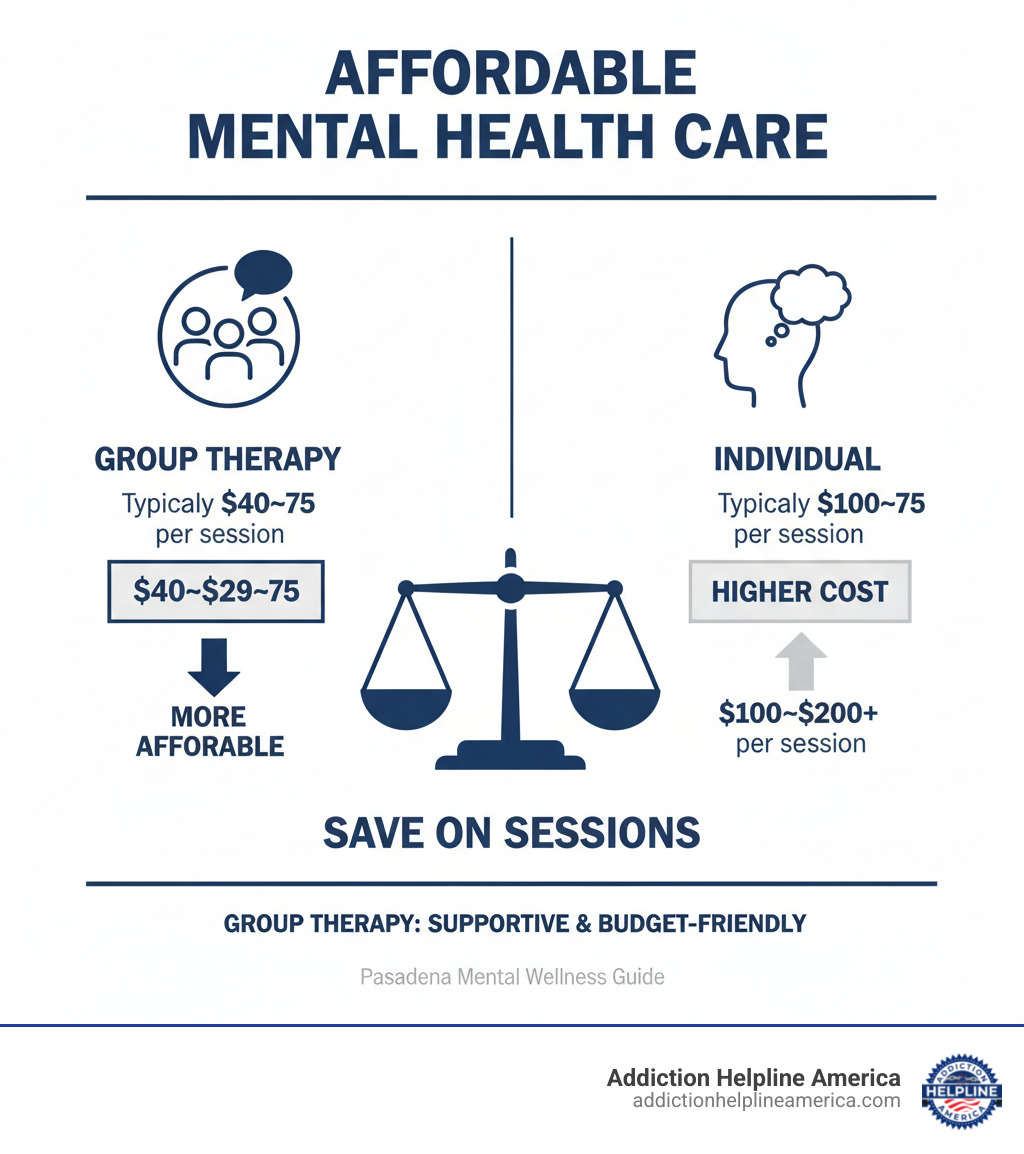 AFFORDABLE MENTAL HEALTH CARE

GROUP THERAPY
Typicaly $40~75 per session

$40~$29~75

MORE AFFORABLE

INDIVIDUAL
Typicaly $100~75 per session

HIGHER COST

$100~$200+ per session

SAVE ON SESSIONS

GROUP THERAPY: SUPPORTIVE & BUDGET-FRIENDLY

Pasadena Mental Wellness Guide

Addiction Helpline America
addictionhelplineamerica.com

ADDICTION HELPLINE AMERICA