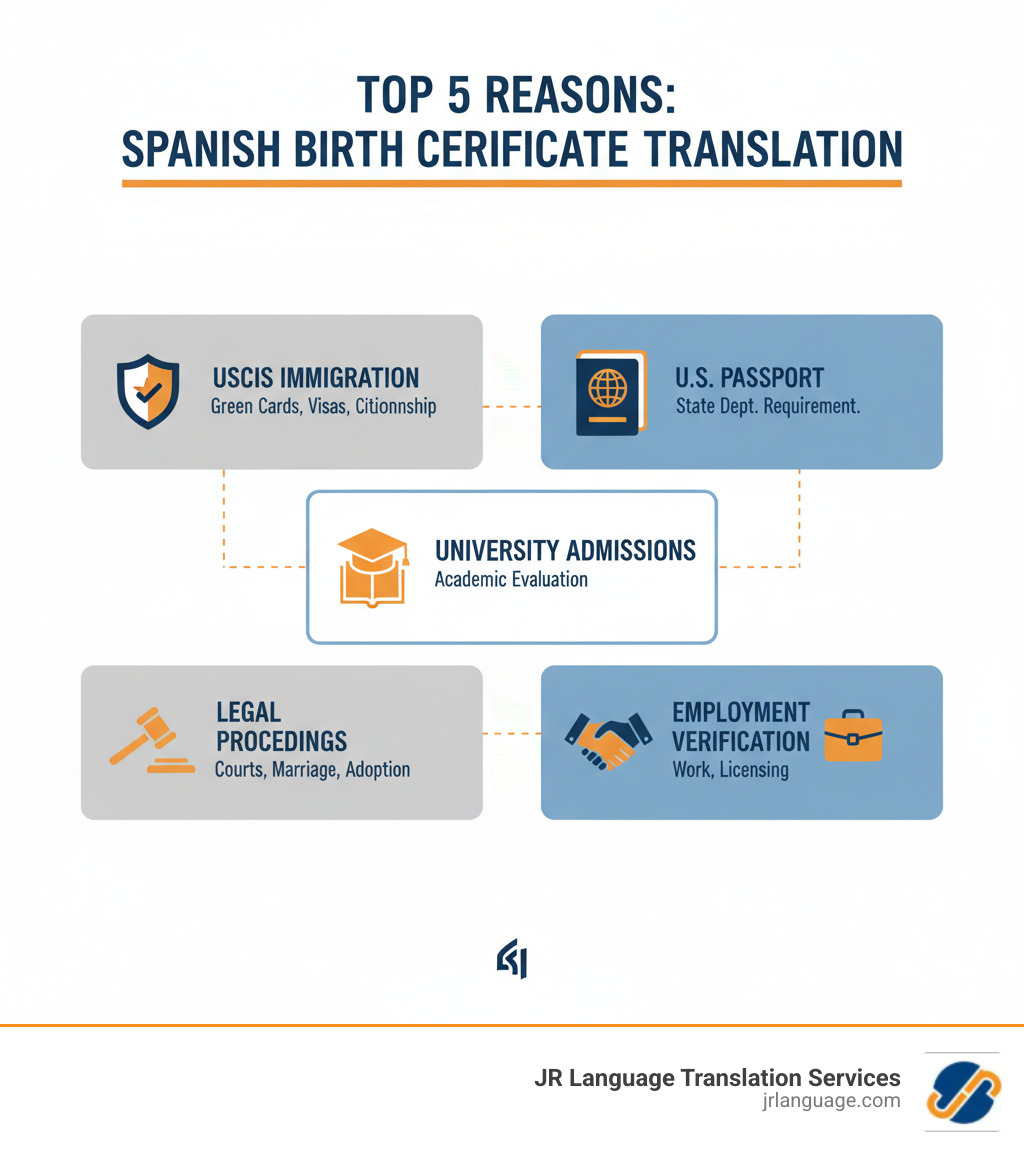 TOP 5 REASONS:
SPANISH BIRTH CERIFICATE TRANSLATION

USCIS IMMIGRATION
Green Cards, Visas, Citionnship

U.S. PASSPORT
State Dept. Requirement.

UNIVERSITY ADMISSIONS
Academic Evaluation

LEGAL PROCEDINGS
Courts, Marriage, Adoption

EMPLOYMENT VERIFICATION
Work, Licensing

JR Language Translation Services
jrlanguage.com