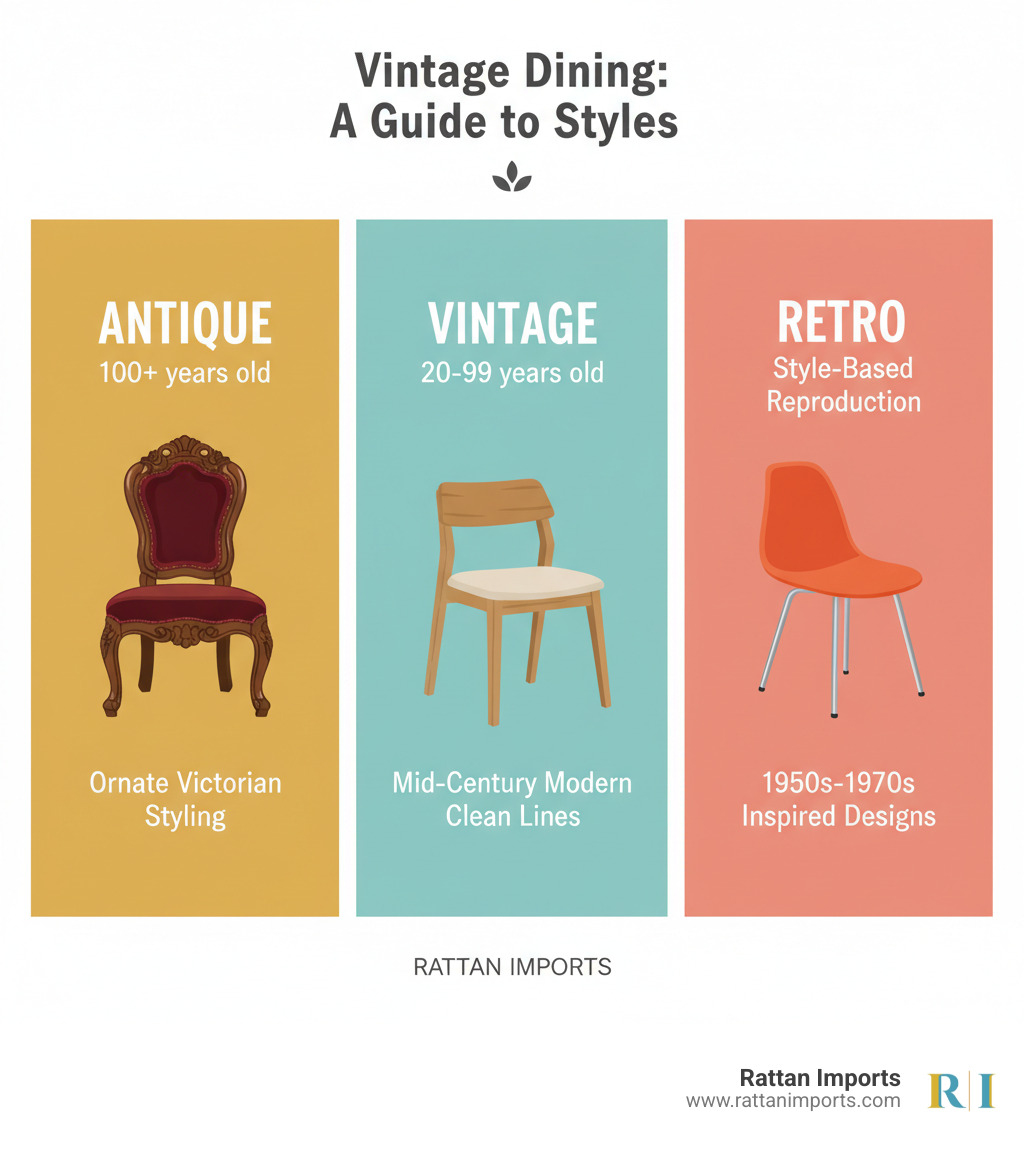 Vintage Dining:
A Guide to Styles

ANTIQUE
100+ years old

Ornate Victorian Styling

VINTAGE
20-99 years old

Mid-Century Modern Clean Lines

RETRO
Style-Based Reproduction

1950s-1970s Inspired Designs

RATTAN IMPORTS

Rattan Imports
www.rattanimports.com
RI