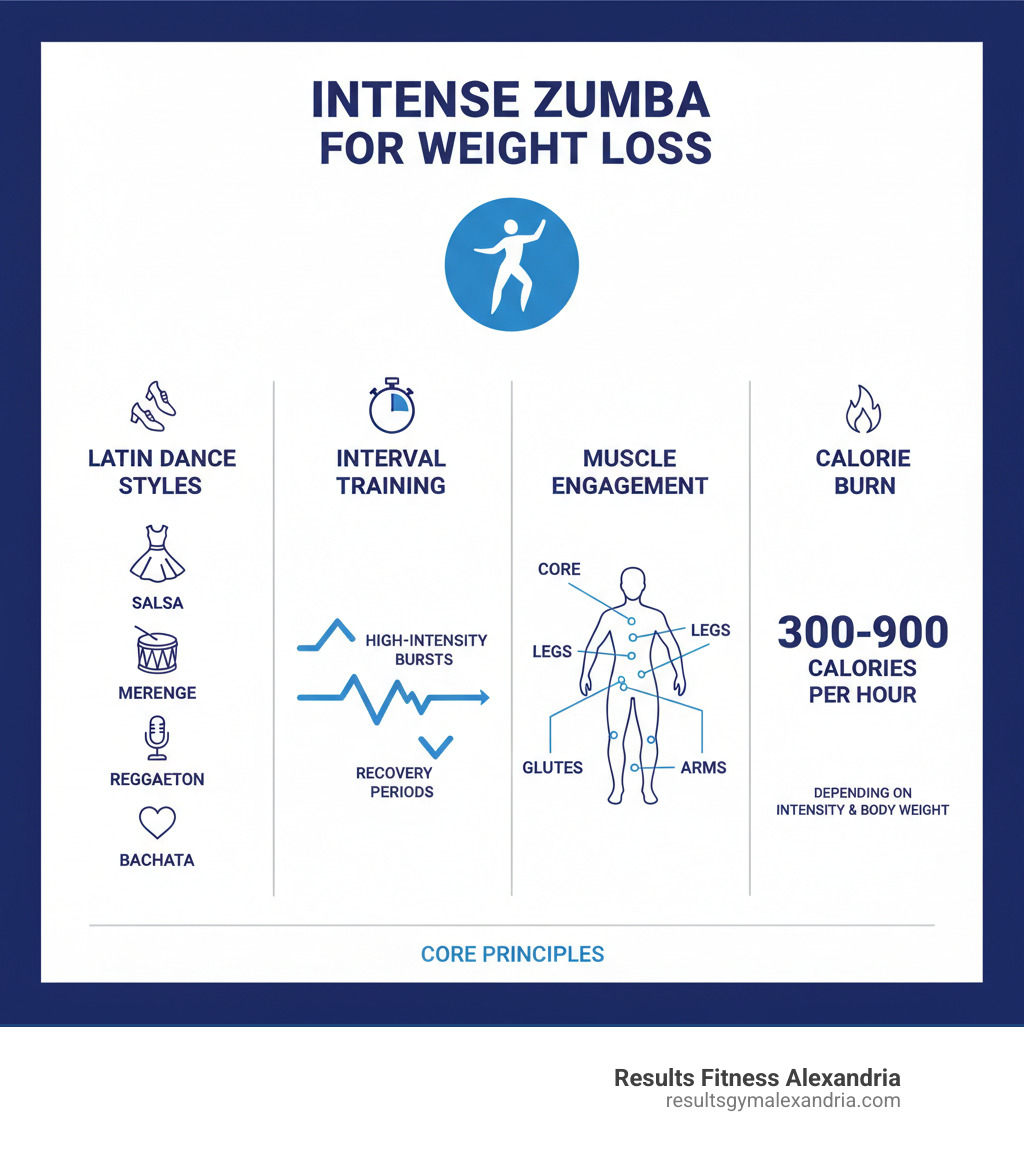 INTENSE ZUMBA FOR WEIGHT LOSS

LATIN DANCE STYLES

SALSA

MERENGE

REGGAETON

BACHATA

INTERVAL TRAINING

HIGH-INTENSITY BURSTS

RECOVERY PERIODS

MUSCLE ENGAGEMENT

CORE

LEGS

LEGS

GLUTES

ARMS

CALORIE BURN

300-900 CALORIES PER HOUR

DEPENDING ON INTENSITY & BODY WEIGHT

CORE PRINCIPLES

Results Fitness Alexandria
resultsgymalexandria.com