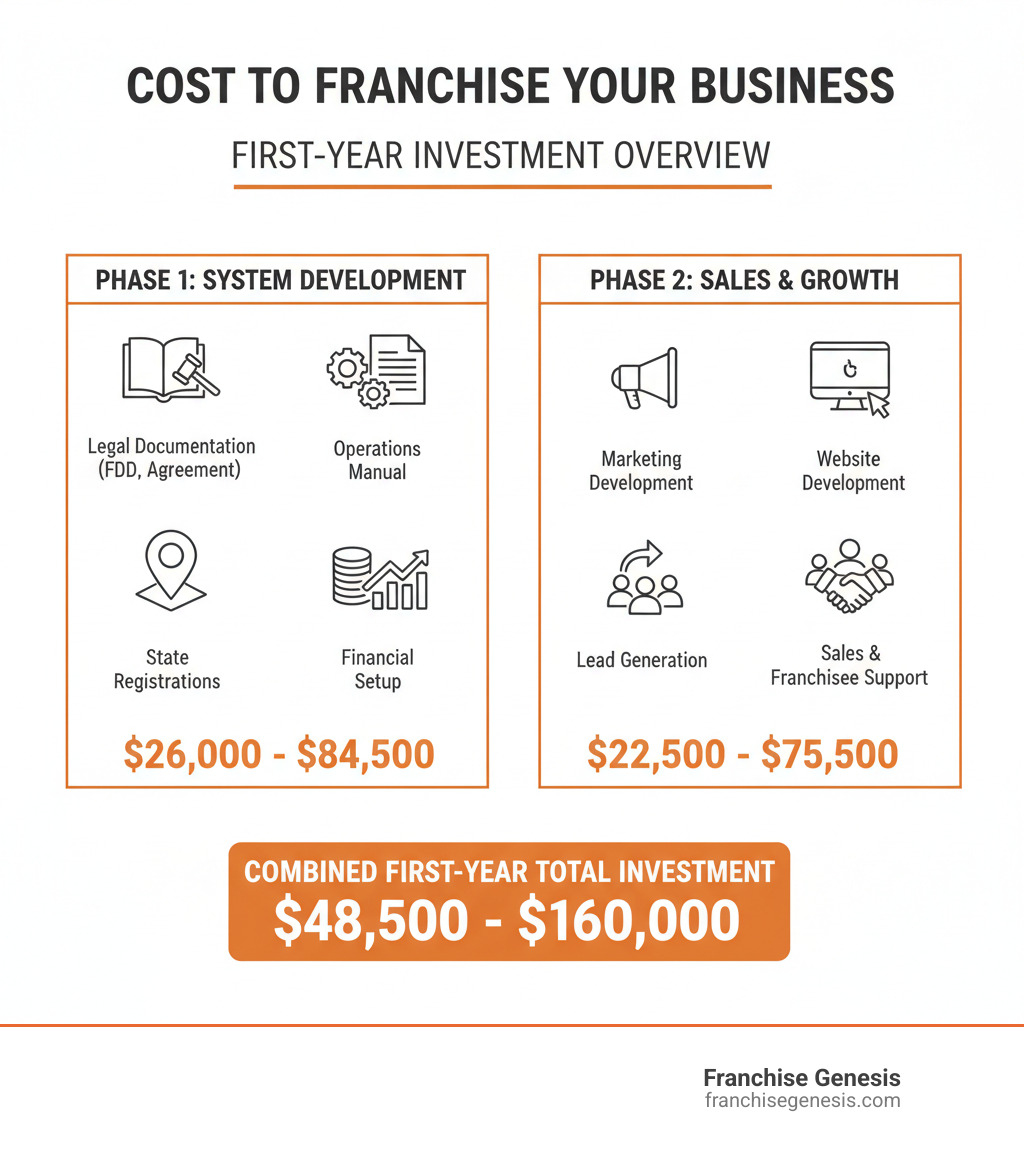 COST TO FRANCHISE YOUR BUSINESS

FIRST-YEAR INVESTMENT OVERVIEW

PHASE 1: SYSTEM DEVELOPMENT

Legal Documentation (FDD, Agreement)

Operations Manual

State Registrations

Financial Setup

$26,000 - $84,500

PHASE 2: SALES & GROWTH

Marketing Development

Website Development

Lead Generation

Sales & Franchisee Support

$22,500 - $75,500

COMBINED FIRST-YEAR TOTAL INVESTMENT
$48,500 - $160,000

Franchise Genesis
franchisegenesis.com