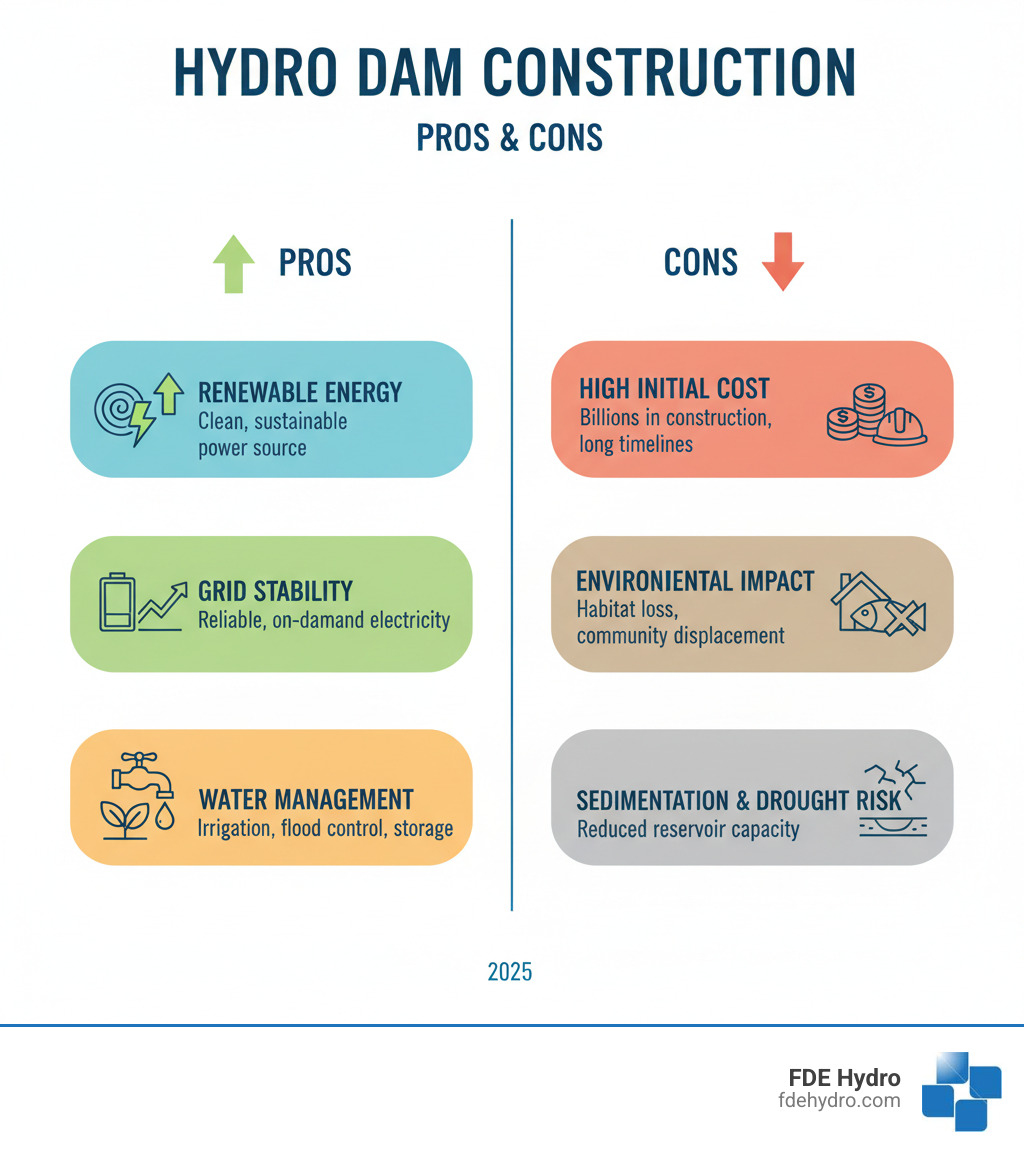 HYDRO DAM CONSTRUCTION

PROS & CONS

PROS

RENEWABLE ENERGY
Clean, sustainable power source

GRID STABILITY
Reliable, on-damand electricity

WATER MANAGEMENT
Irrigation, flood control, storage

CONS

HIGH INITIAL COST
Billions in construction, long timelines

ENVIRONIENTAL IMPACT
Habitat loss, community displacement

SEDIMENTATION & DROUGHT RISK
Reduced reservoir capacity

2025

FDE Hydro
fdehydro.com