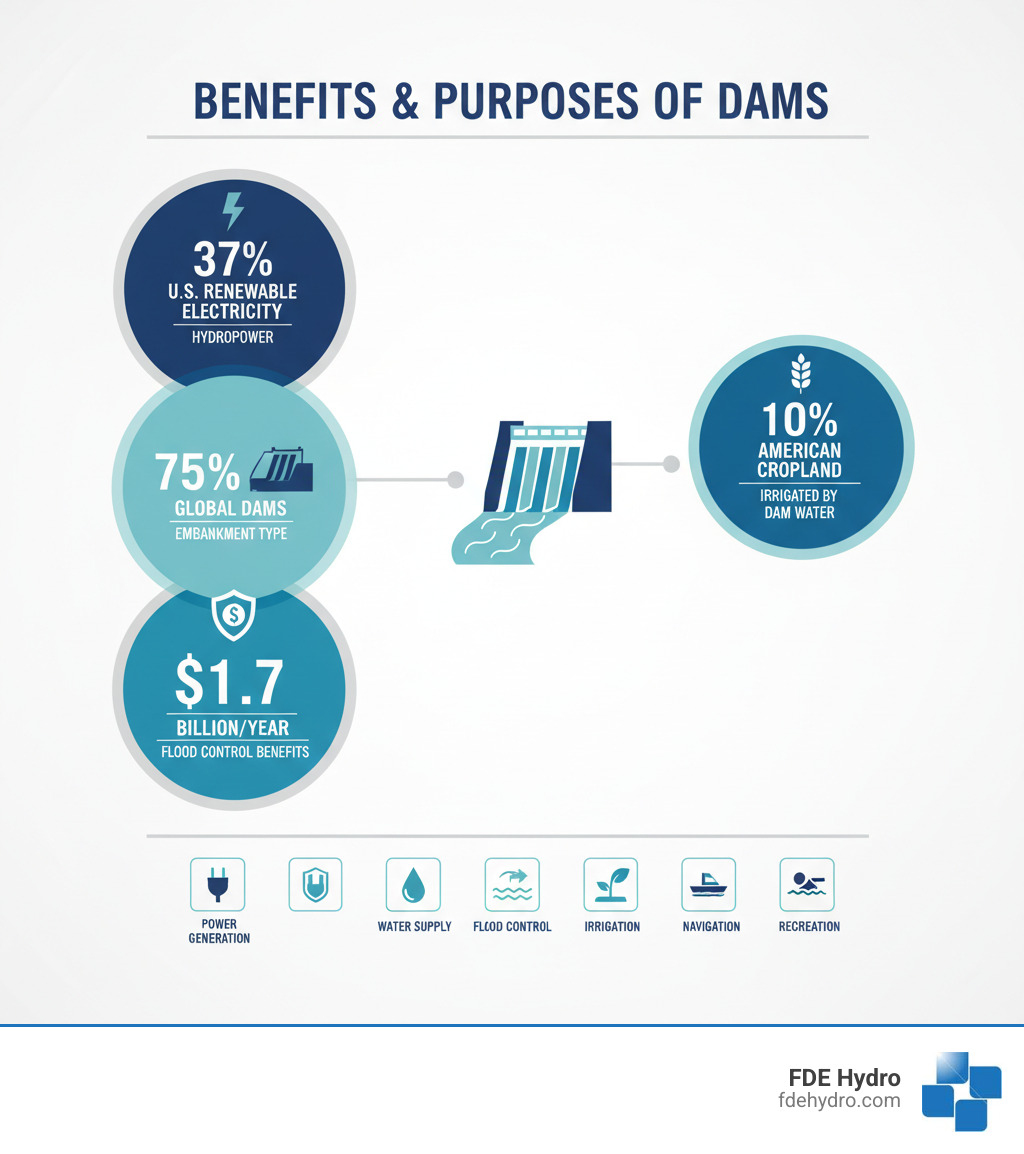 BENEFITS & PURPOSES OF DAMS

37%
U.S. RENEWABLE ELECTRICITY
HYDROPOWER

75%
GLOBAL DAMS
EMBANKMENT TYPE

$1.7
BILLION/YEAR
FLOOD CONTROL BENEFITS

10%
AMERICAN CROPLAND
IRRIGATED BY DAM WATER

POWER GENERATION

WATER SUPPLY

FLOOD CONTROL

IRRIGATION

NAVIGATION

RECREATION

FDE Hydro
fdehydro.com