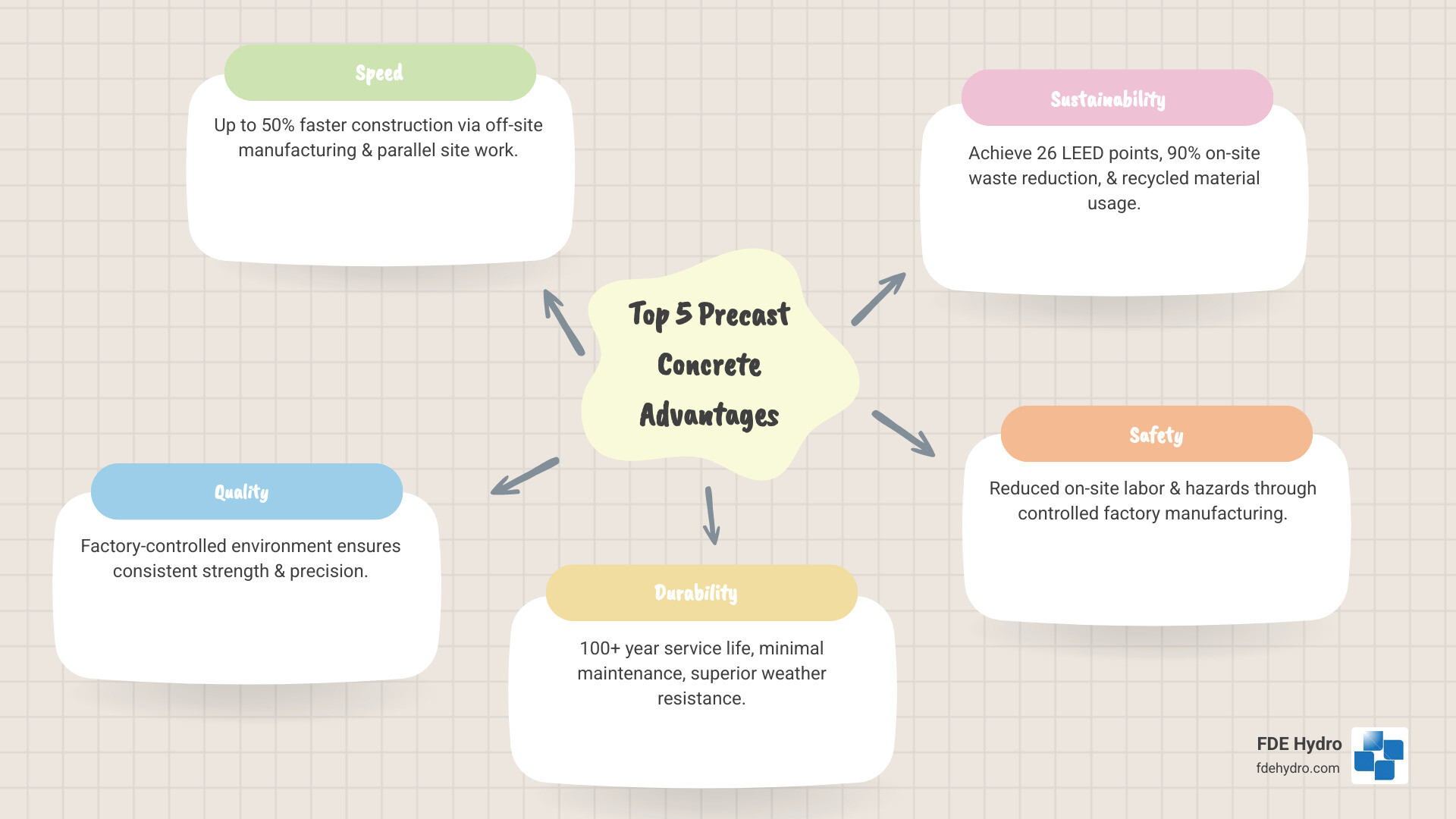 Top 5 Precast Concrete Advantages

Speed

Up to 50% faster construction via off-site manufacturing & parallel site work.

Sustainability

Achieve 26 LEED points, 90% on-site waste reduction, & recycled material usage.

Safety

Reduced on-site labor & hazards through controlled factory manufacturing.

Durability

100+ year service life, minimal maintenance, superior weather resistance.

Quality

Factory-controlled environment ensures consistent strength & precision.

FDE Hydro
fdehydro.com