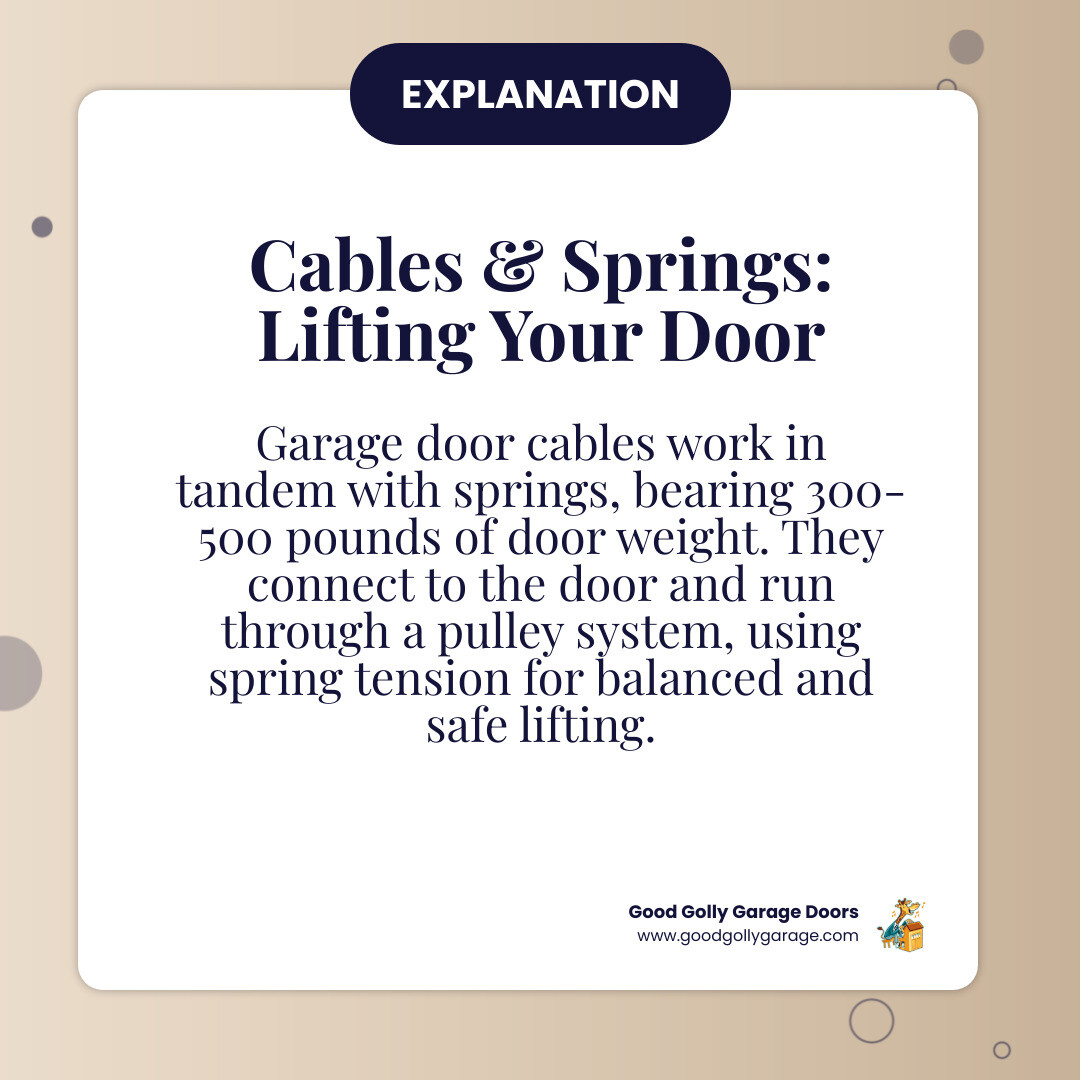 EXPLANATION

Cables & Springs: Lifting Your Door

Garage door cables work in tandem with springs, bearing 300-500 pounds of door weight. They connect to the door and run through a pulley system, using spring tension for balanced and safe lifting.

Good Golly Garage Doors
www.goodgollygarage.com