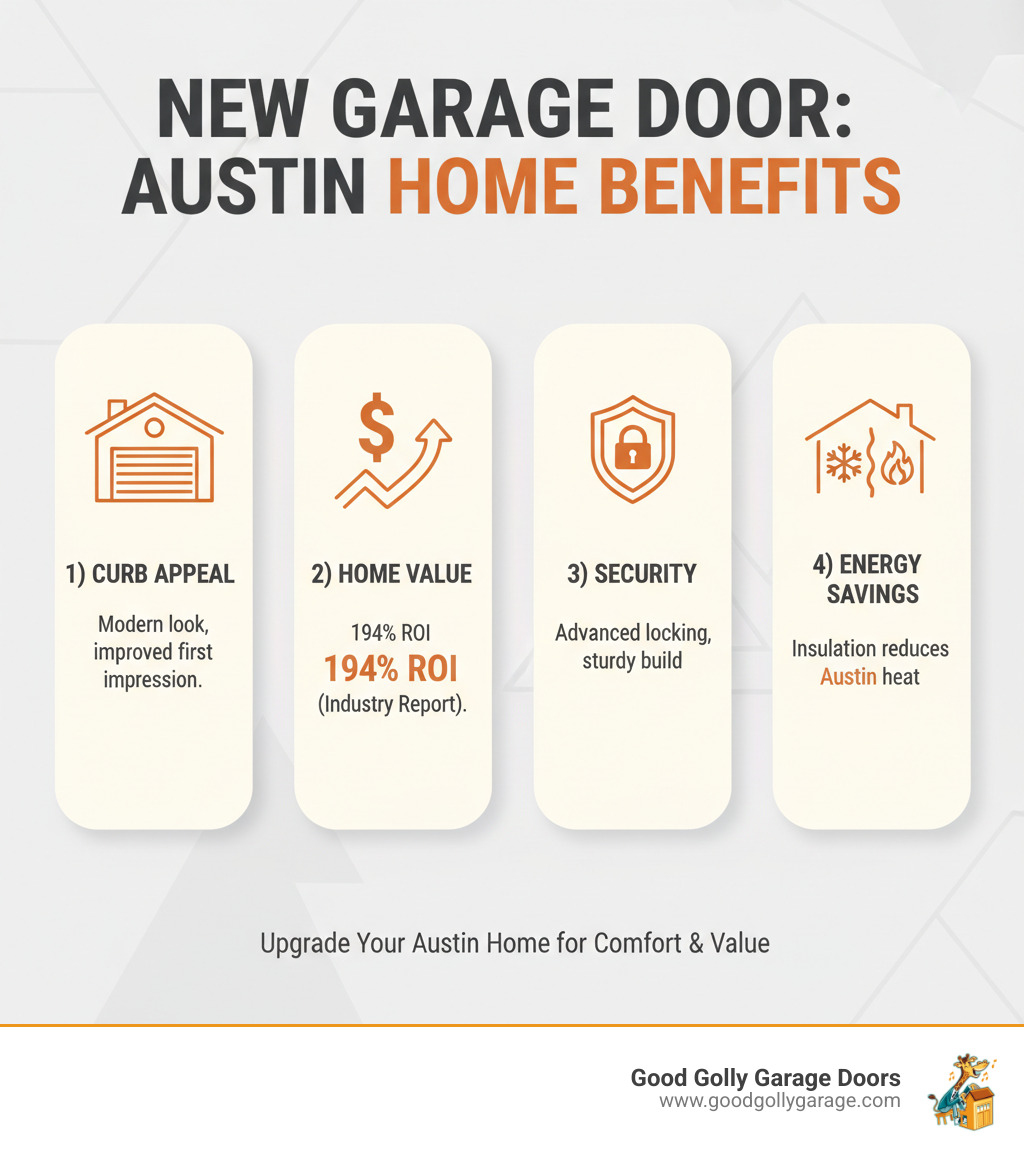 NEW GARAGE DOOR: AUSTIN HOME BENEFITS

1) CURB APPEAL

Modern look, improved first impression.

2) HOME VALUE

194% ROI
194% ROI
(Industry Report).

3) SECURITY

Advanced locking, sturdy build

4) ENERGY SAVINGS

Insulation reduces Austin heat

Upgrade Your Austin Home for Comfort & Value

Good Golly Garage Doors
www.goodgollygarage.com