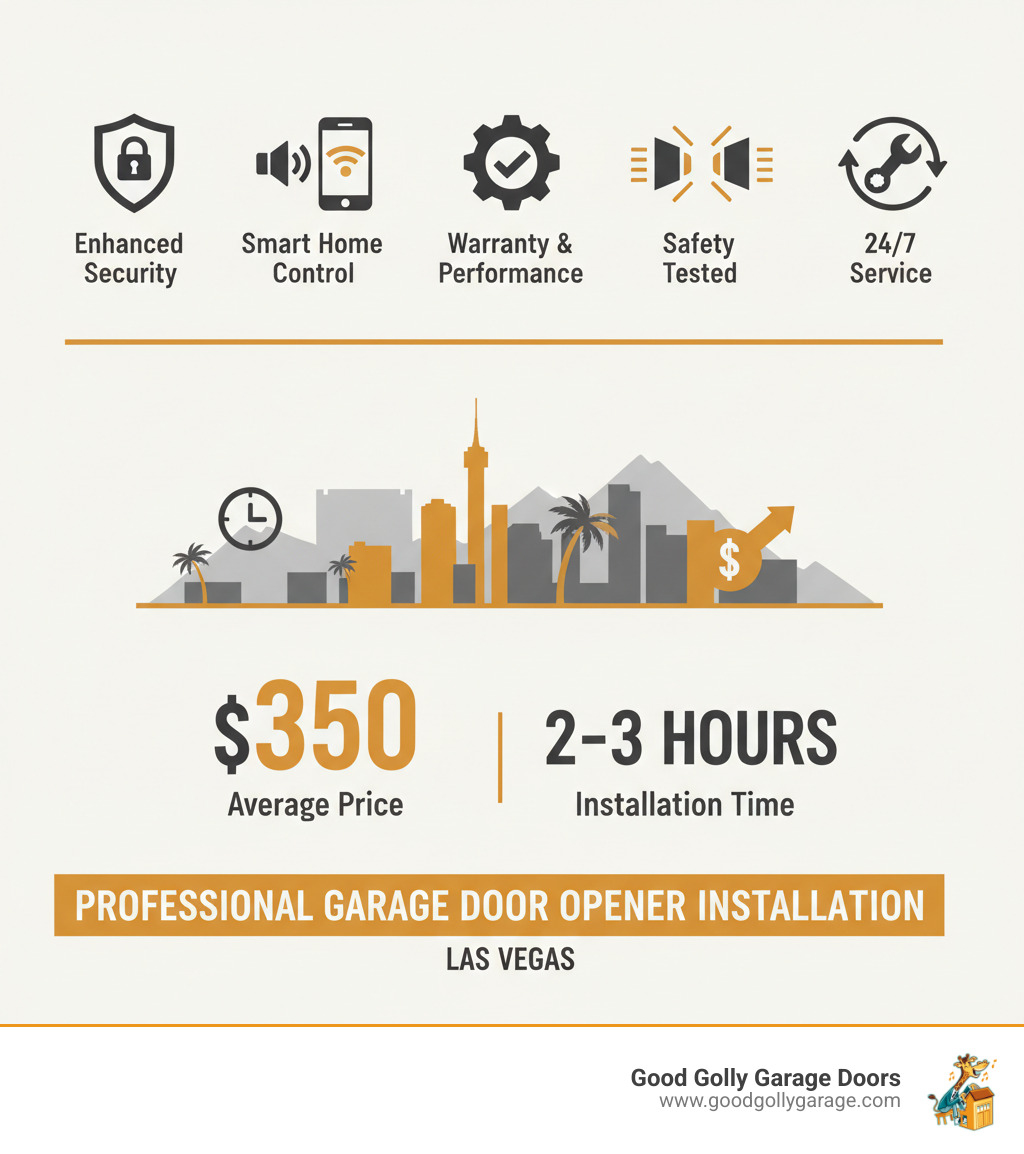 Enhanced Security

Smart Home Control

Warranty & Performance

Safety Tested

24/7 Service

$

$350

Average Price

2-3 HOURS

Installation Time

PROFESSIONAL GARAGE DOOR OPENER INSTALLATION

LAS VEGAS

Good Golly Garage Doors
www.goodgollygarage.com