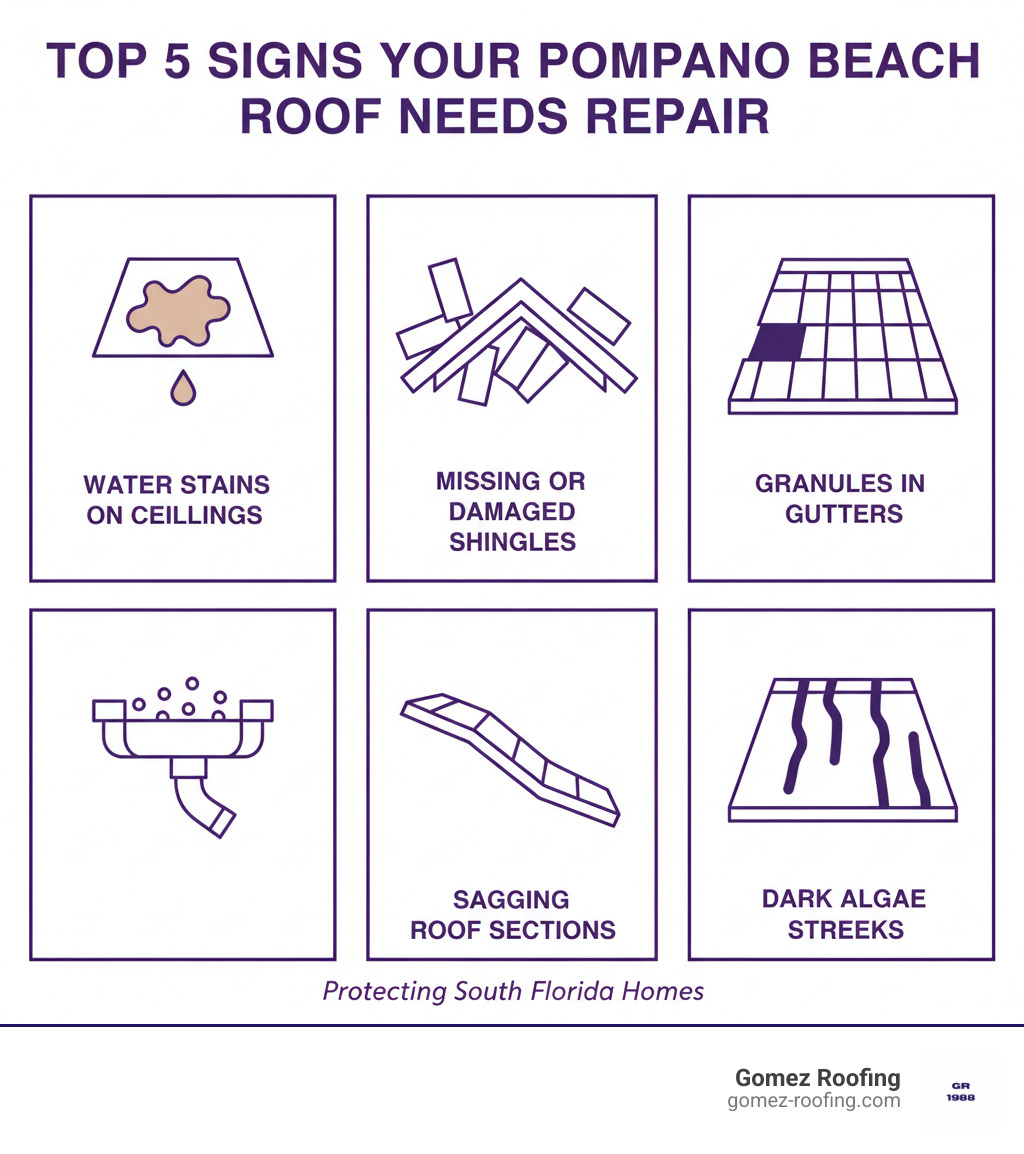 TOP 5 SIGNS YOUR POMPANO BEACH ROOF NEEDS REPAIR

WATER STAINS ON CEILLINGS

MISSING OR DAMAGED SHINGLES

GRANULES IN GUTTERS

SAGGING ROOF SECTIONS

DARK ALGAE STREEKS

Protecting South Florida Homes

Gomez Roofing
gomez-roofing.com

GR
1988