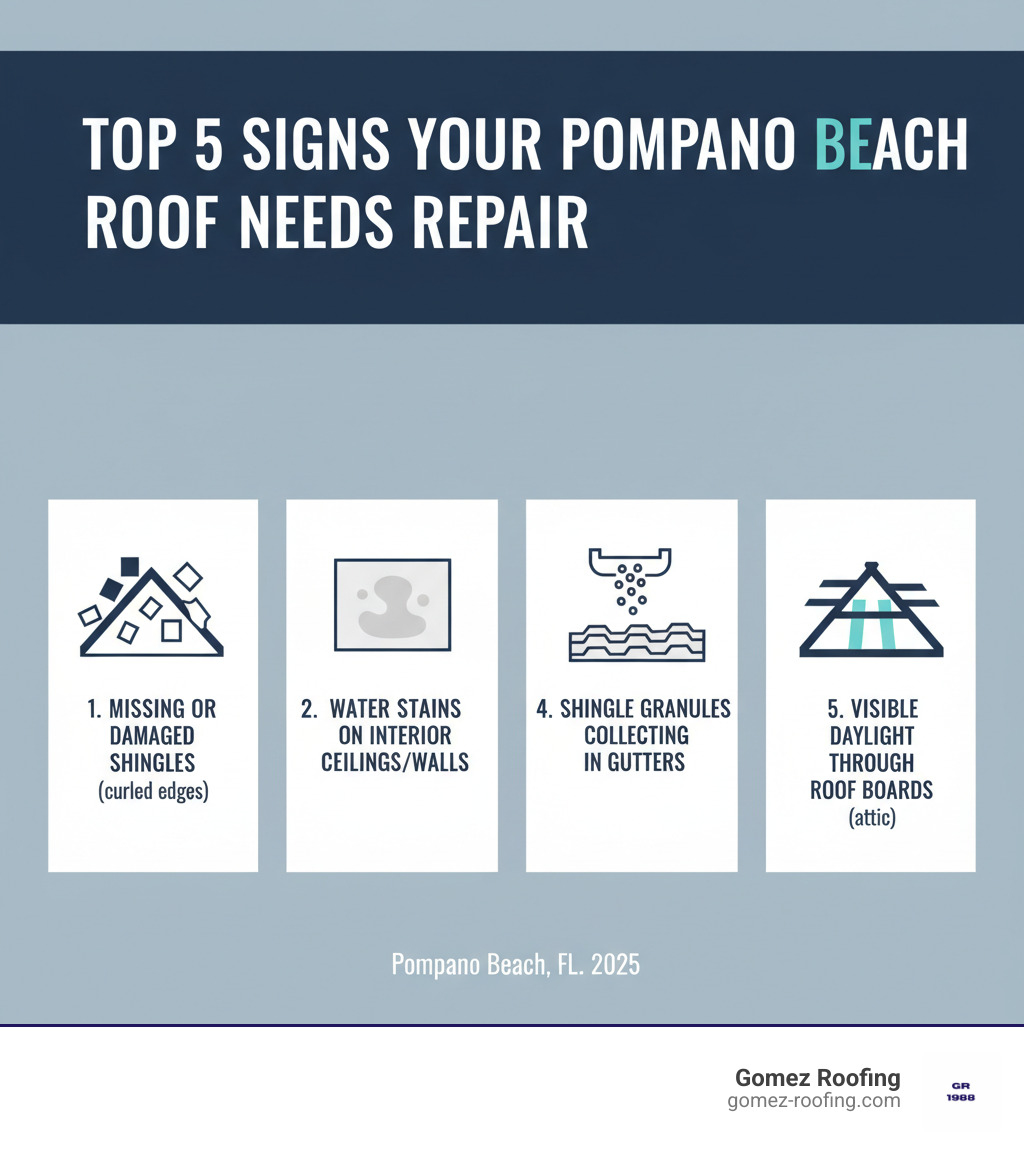 TOP 5 SIGNS YOUR POMPANO BEACH ROOF NEEDS REPAIR

1. MISSING OR DAMAGED SHINGLES (curled edges)

2. WATER STAINS ON INTERIOR CEILINGS/WALLS

4. SHINGLE GRANULES COLLECTING IN GUTTERS

5. VISIBLE DAYLIGHT THROUGH ROOF BOARDS (attic)

Pompano Beach, FL. 2025

Gomez Roofing
gomez-roofing.com

GR
1988