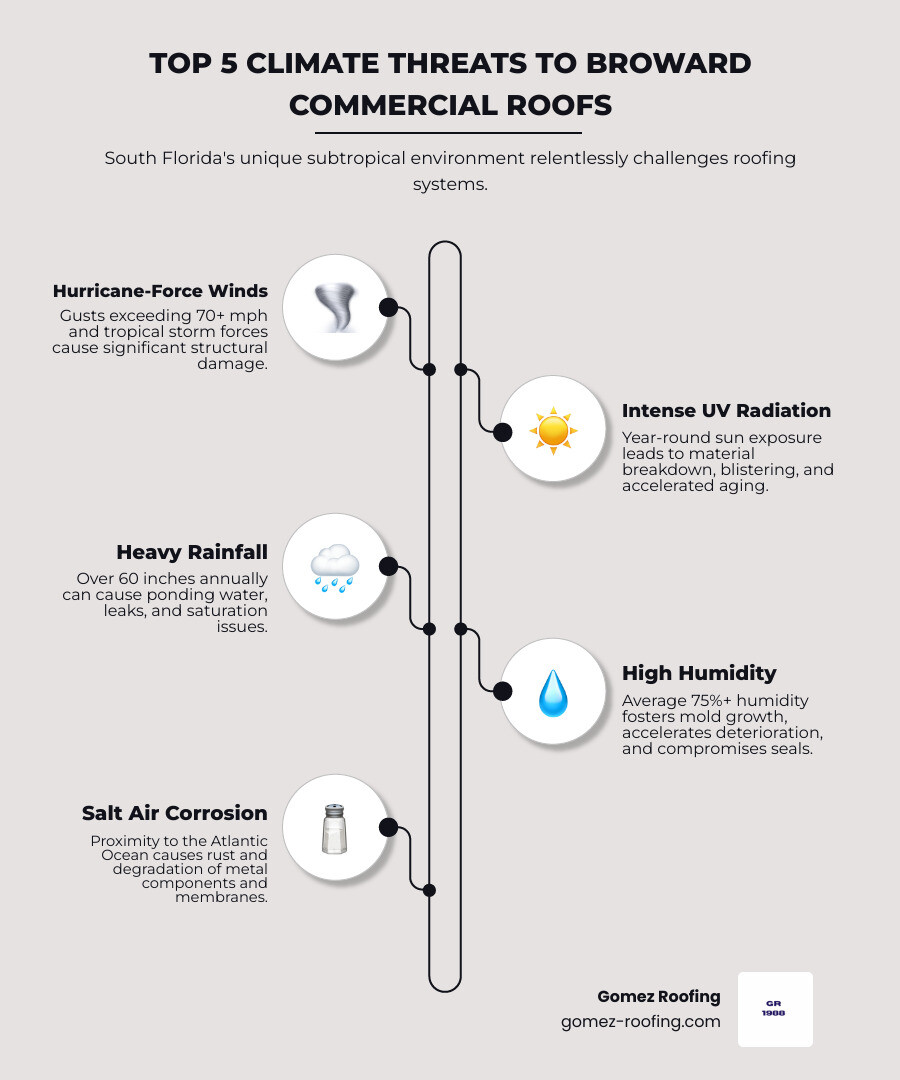 TOP 5 CLIMATE THREATS TO BROWARD COMMERCIAL ROOFS

South Florida's unique subtropical environment relentlessly challenges roofing systems.

Hurricane-Force Winds
Gusts exceeding 70+ mph and tropical storm forces cause significant structural damage.

Intense UV Radiation
Year-round sun exposure leads to material breakdown, blistering, and accelerated aging.

Heavy Rainfall
Over 60 inches annually can cause ponding water, leaks, and saturation issues.

High Humidity
Average 75%+ humidity fosters mold growth, accelerates deterioration, and compromises seals.

Salt Air Corrosion
Proximity to the Atlantic Ocean causes rust and degradation of metal components and membranes.

Gomez Roofing
gomez-roofing.com

GR
1988