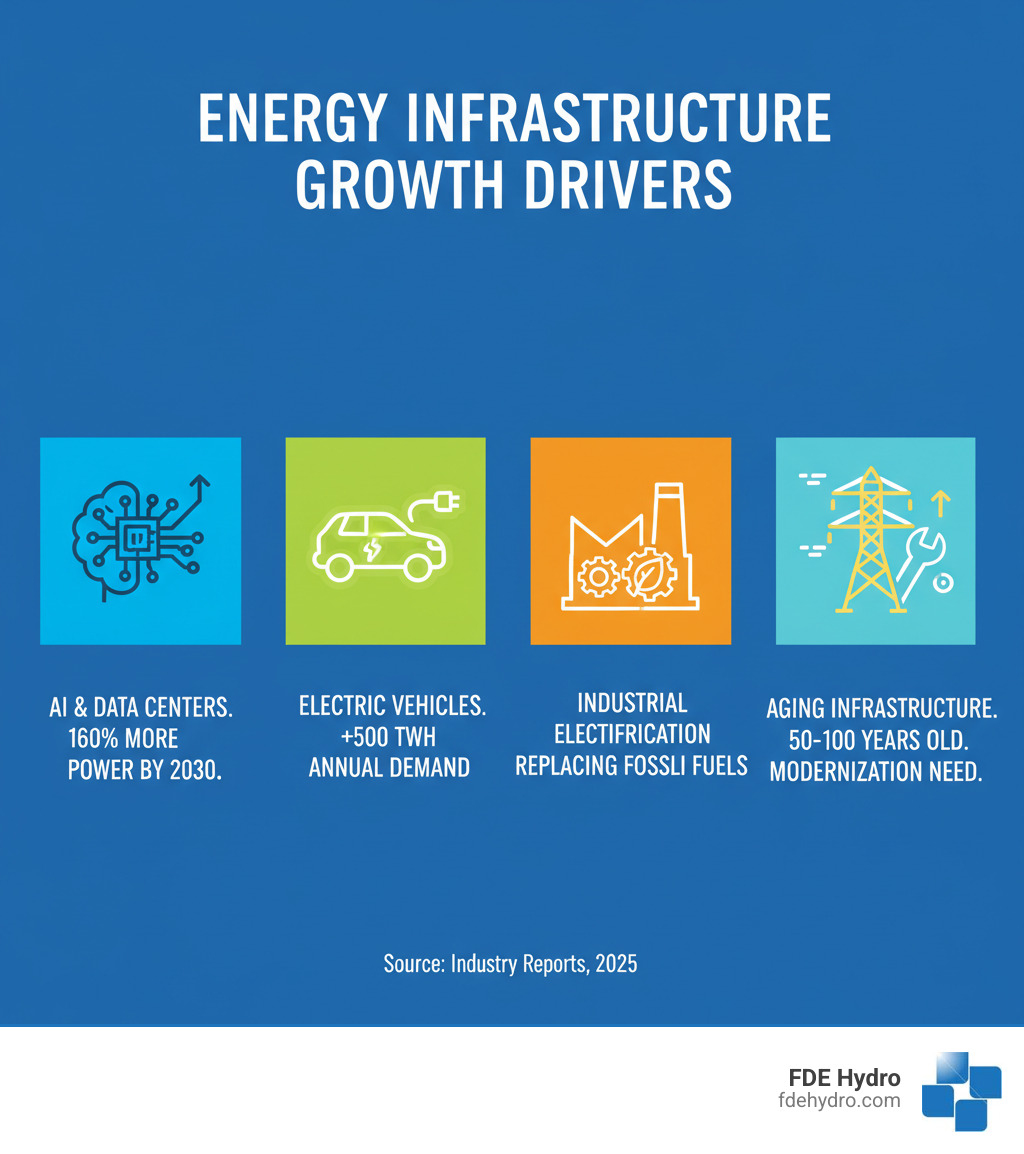 ENERGY INFRASTRUCTURE GROWTH DRIVERS

AI & DATA CENTERS. 160% MORE POWER BY 2030.

ELECTRIC VEHICLES. +500 TWH ANNUAL DEMAND

INDUSTRIAL ELECTIFRICATION REPLACING FOSSLI FUELS

AGING INFRASTRUCTURE. 50-100 YEARS OLD. MODERNIZATION NEED.

Source: Industry Reports, 2025

FDE Hydro
fdehydro.com