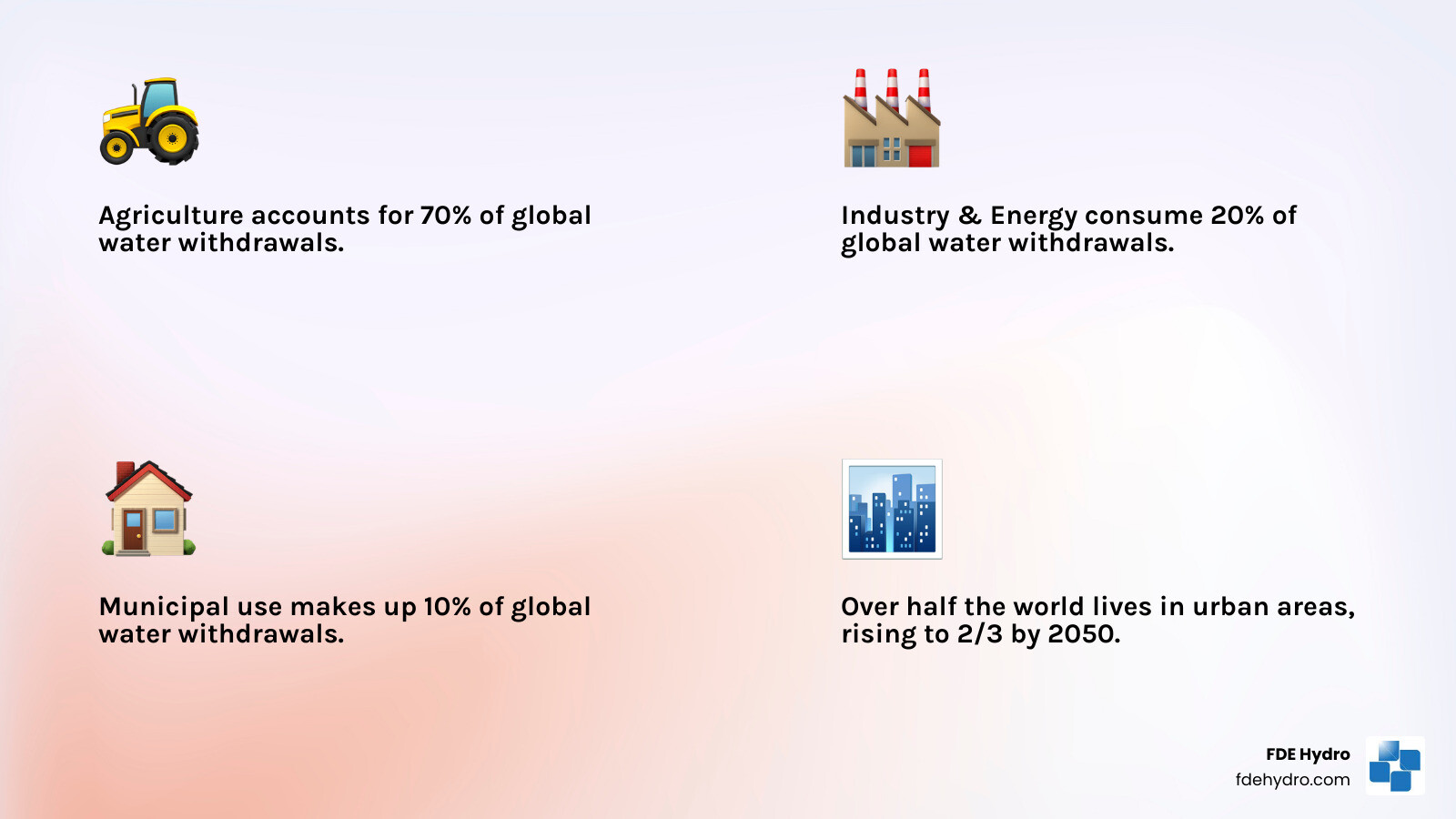 Agriculture accounts for 70% of global water withdrawals.

Industry & Energy consume 20% of global water withdrawals.

Municipal use makes up 10% of global water withdrawals.

Over half the world lives in urban areas, rising to 2/3 by 2050.

FDE Hydro
fdehydro.com