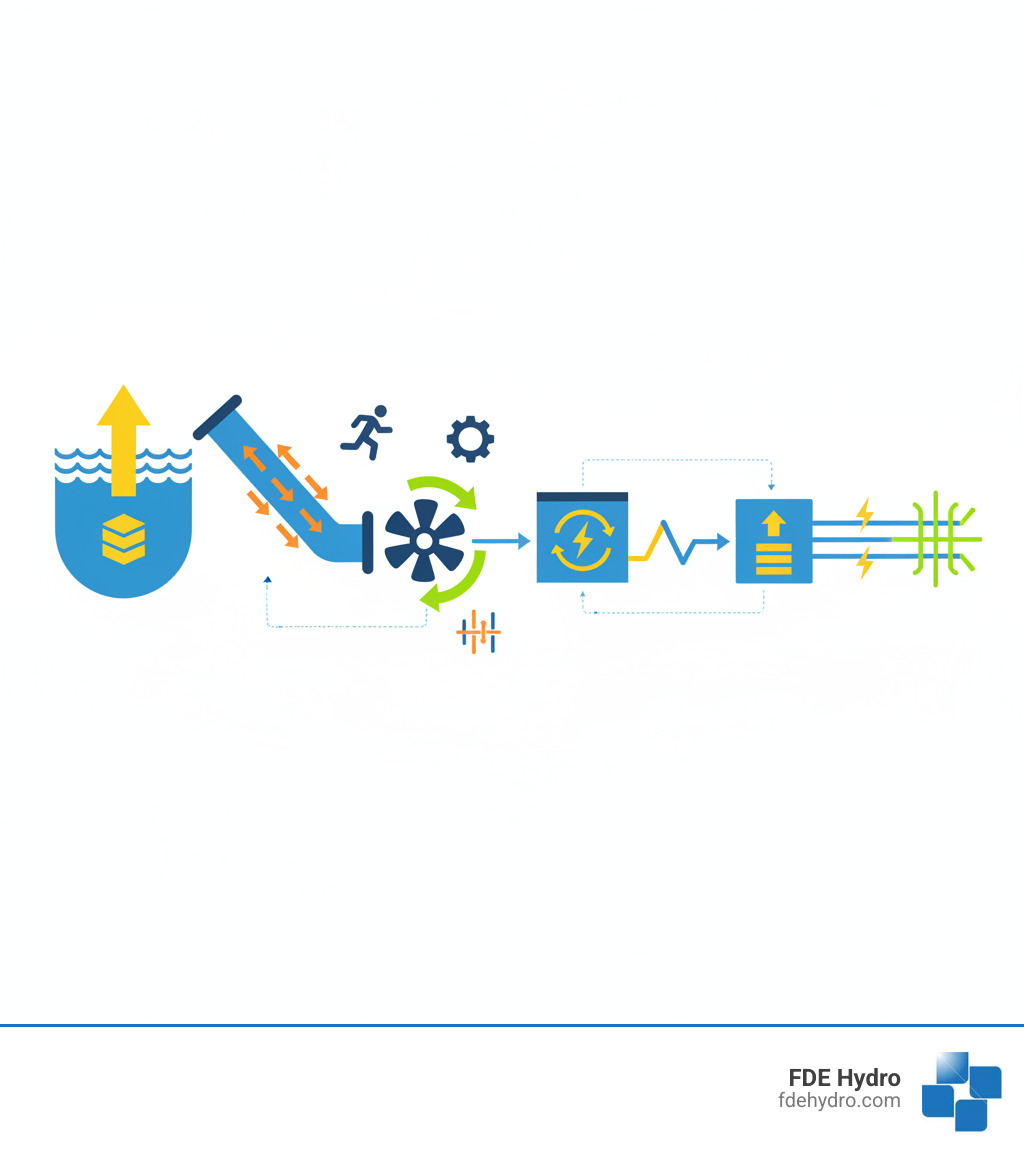 FDE Hydro
fdehydro.com