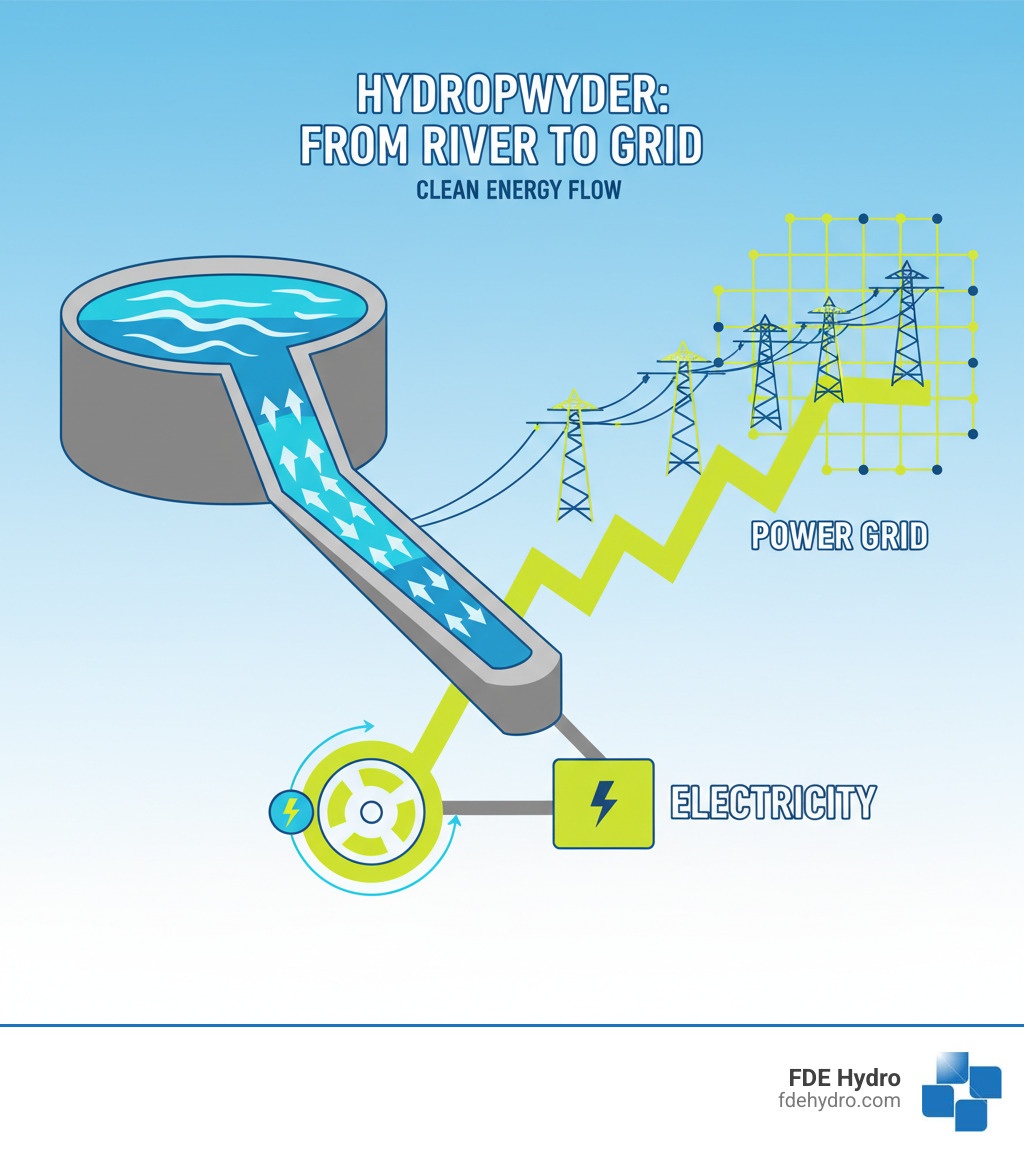 HYDROPWYDER:
FROM RIVER TO GRID
CLEAN ENERGY FLOW

POWER GRID

ELECTRICITY

FDE Hydro
fdehydro.com