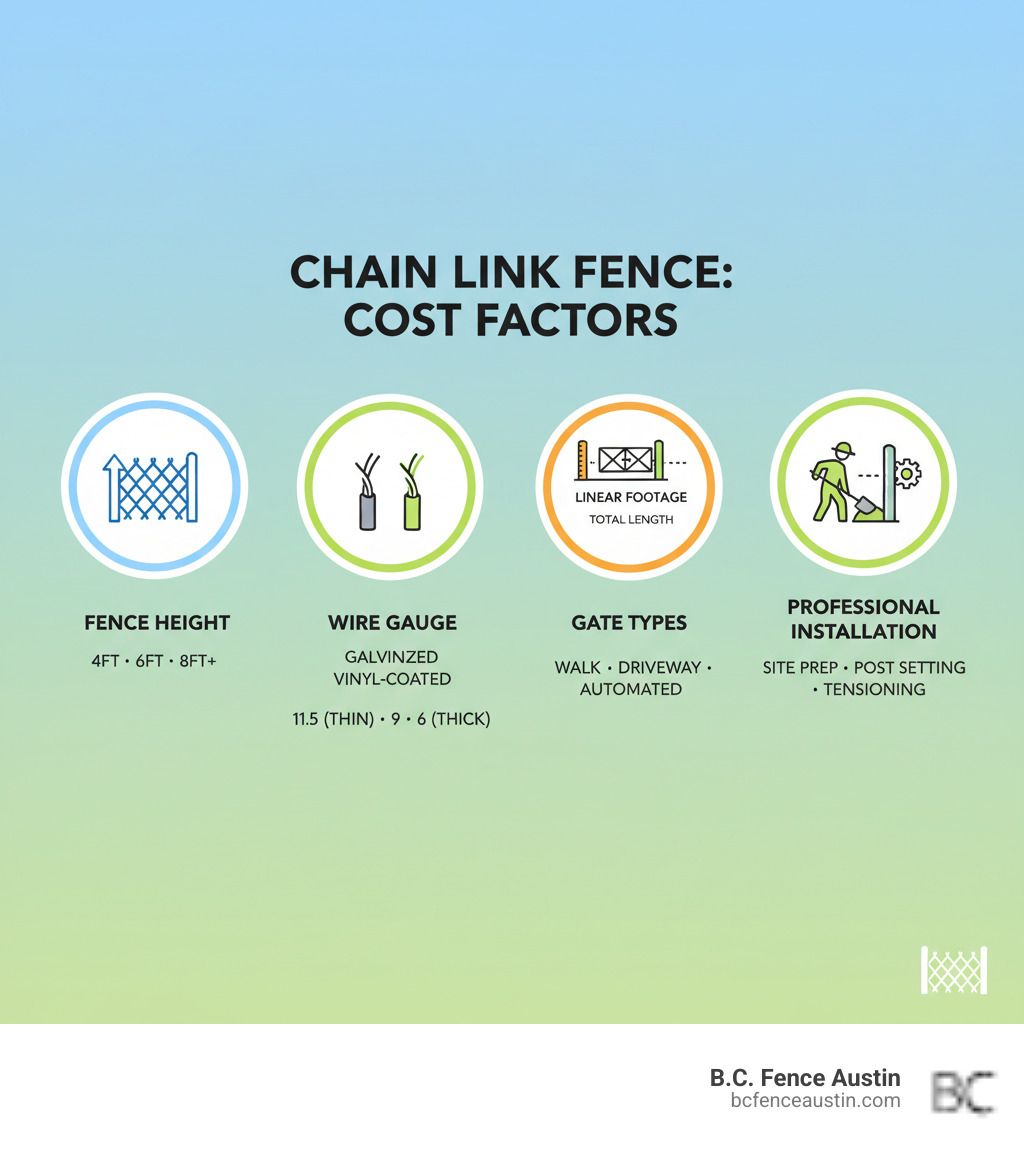 CHAIN LINK FENCE:
COST FACTORS

LINEAR FOOTAGE
TOTAL LENGTH

FENCE HEIGHT
4FT • 6FT • 8FT+

WIRE GAUGE
GALVINZED
VINYL-COATED
11.5 (THIN) • 9 • 6 (THICK)

GATE TYPES
WALK • DRIVEWAY • AUTOMATED

PROFESSIONAL INSTALLATION
SITE PREP • POST SETTING • TENSIONING

B.C. Fence Austin
bcfenceaustin.com
BC