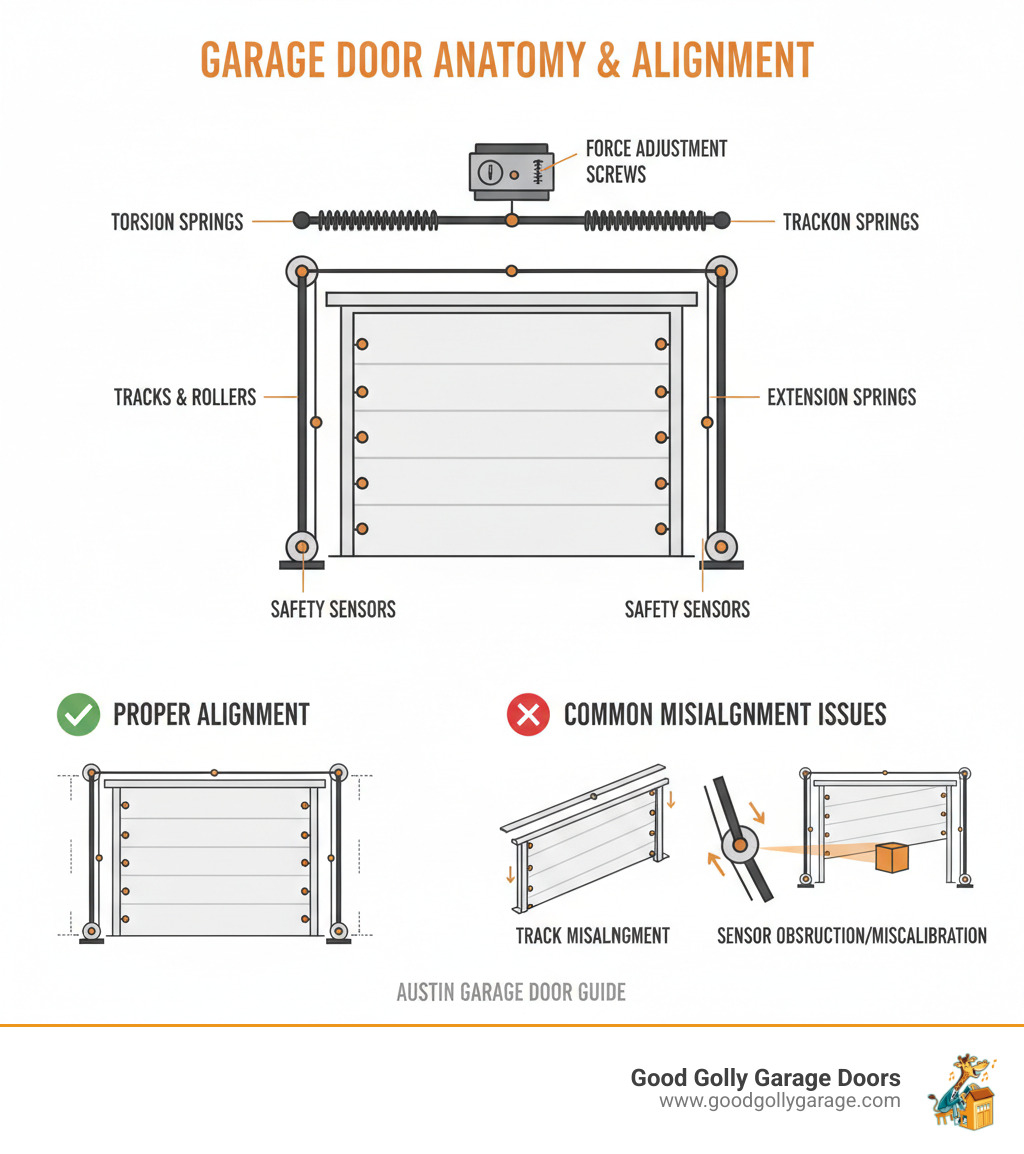 GARAGE DOOR ANATOMY & ALIGNMENT

FORCE ADJUSTMENT SCREWS

TORSION SPRINGS

TRACKON SPRINGS

TRACKS & ROLLERS

EXTENSION SPRINGS

SAFETY SENSORS

SAFETY SENSORS

PROPER ALIGNMENT

COMMON MISIALGNMENT ISSUES

TRACK MISALNGMENT

SENSOR OBSRUCTION/MISCALIBRATION

AUSTIN GARAGE DOOR GUIDE

Good Golly Garage Doors
www.goodgollygarage.com