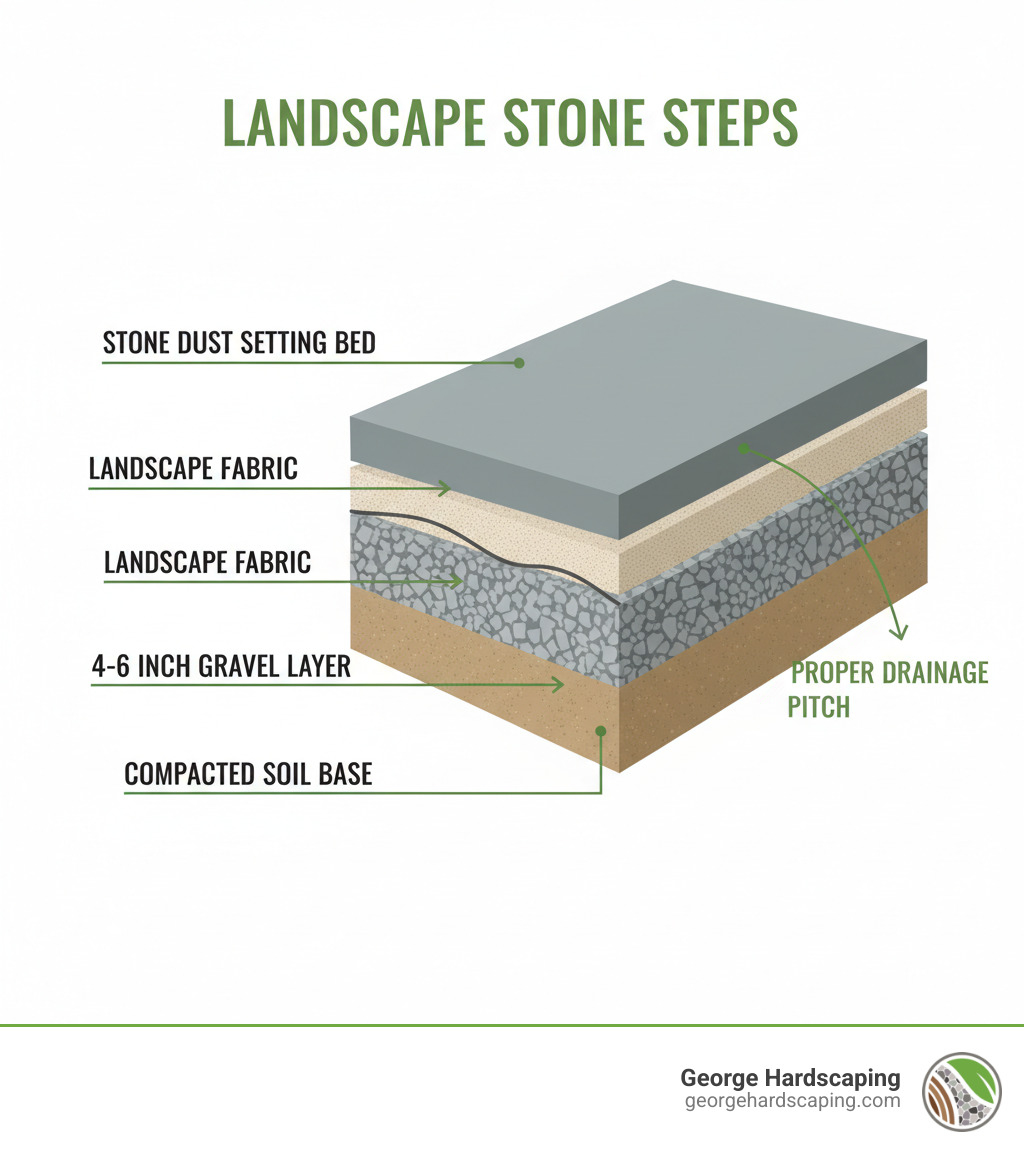 LANDSCAPE STONE STEPS

STONE DUST SETTING BED

LANDSCAPE FABRIC

LANDSCAPE FABRIC

4-6 INCH GRAVEL LAYER

COMPACTED SOIL BASE

PROPER DRAINAGE PITCH

George Hardscaping
georgehardscaping.com