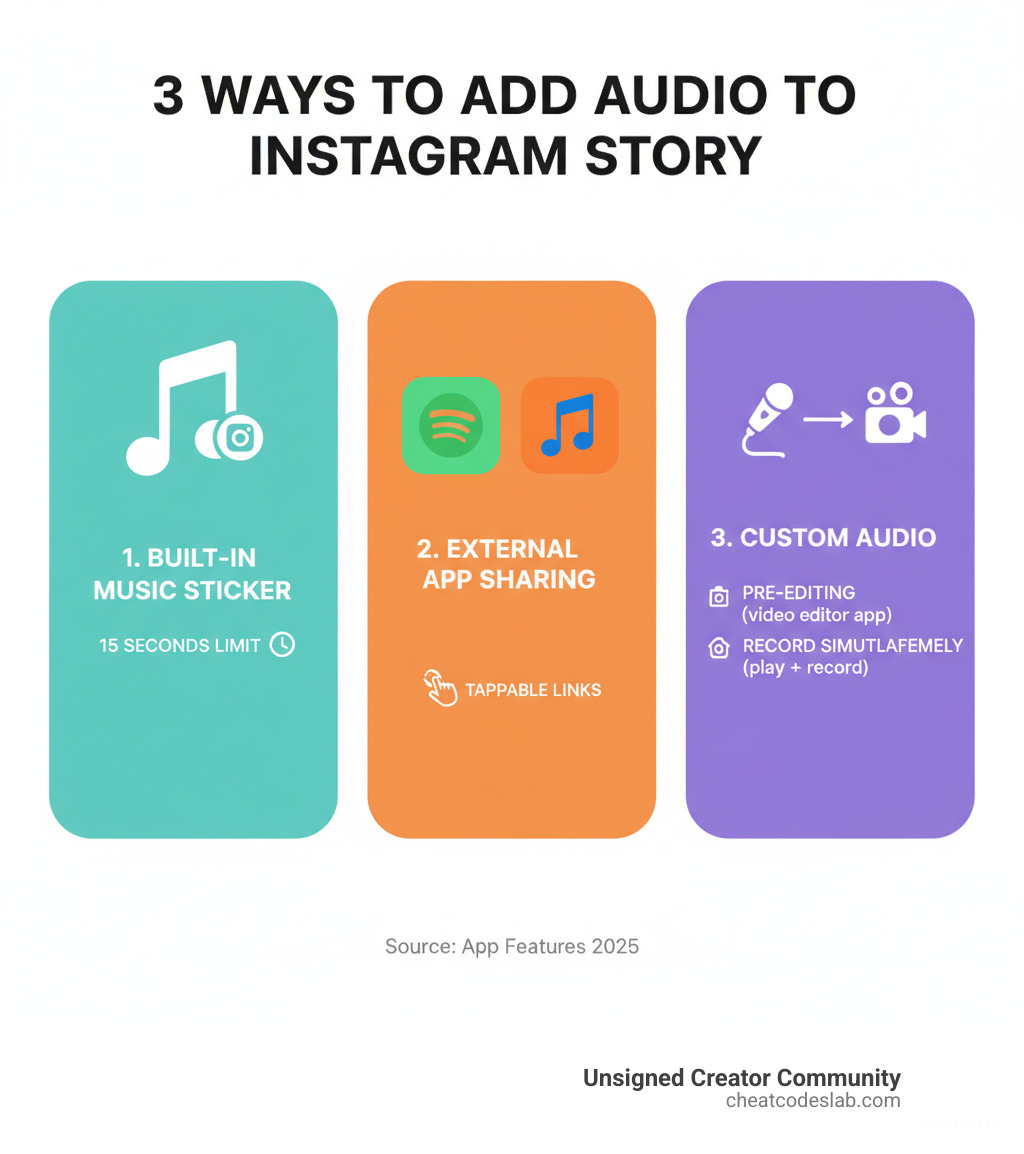 3 WAYS TO ADD AUDIO TO INSTAGRAM STORY

1. BUILT-IN MUSIC STICKER

15 SECONDS LIMIT

2. EXTERNAL APP SHARING

TAPPABLE LINKS

3. CUSTOM AUDIO

PRE-EDITING (video editor app)

RECORD SIMUTLAFEMELY (play + record)

Source: App Features 2025

Unsigned Creator Community
cheatcodeslab.com