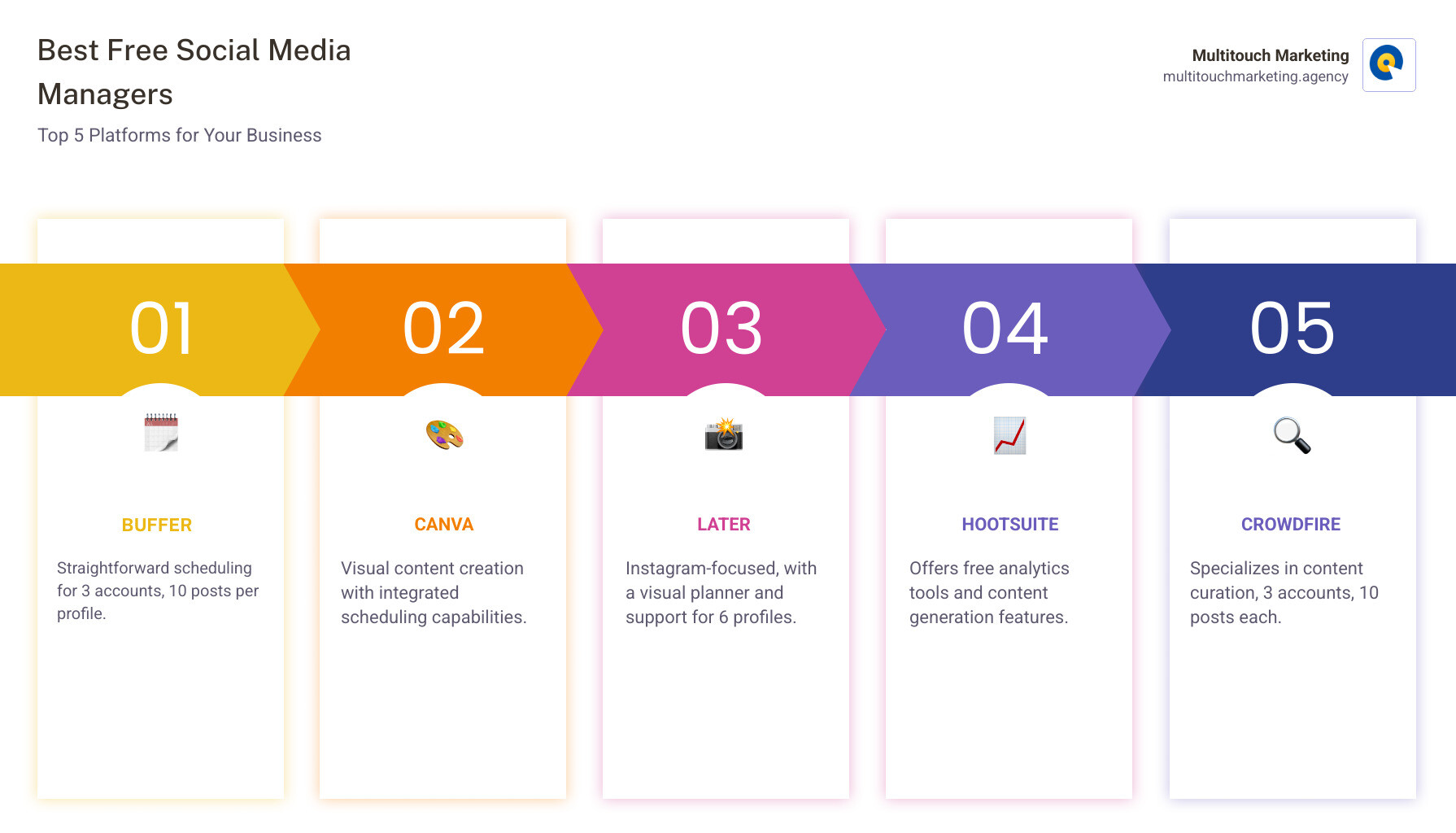 Best Free Social Media Managers

Top 5 Platforms for Your Business

Multitouch Marketing
multitouchmarketing.agency

01

BUFFER

Straightforward scheduling for 3 accounts, 10 posts per profile.

02

CANVA

Visual content creation with integrated scheduling capabilities.

03

LATER

Instagram-focused, with a visual planner and support for 6 profiles.

04

HOOTSUITE

Offers free analytics tools and content generation features.

05

CROWDFIRE

Specializes in content curation, 3 accounts, 10 posts each.