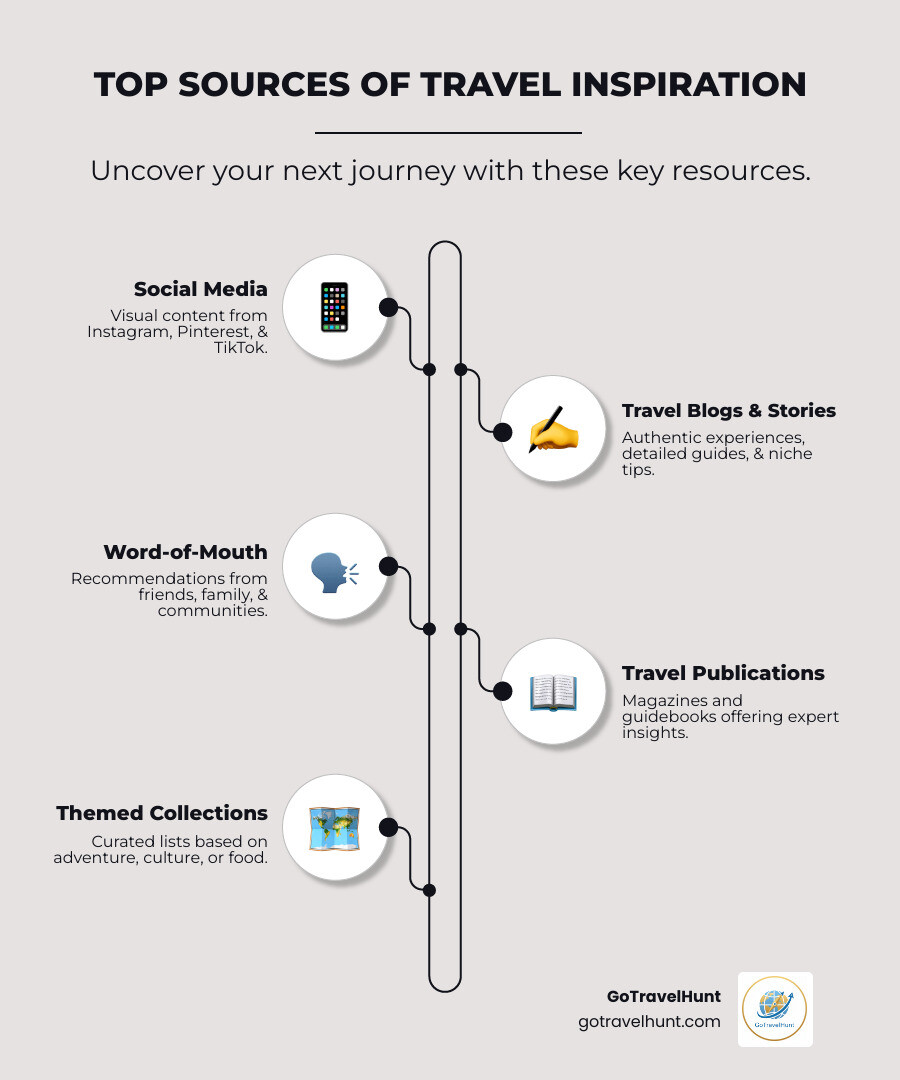 TOP SOURCES OF TRAVEL INSPIRATION

Uncover your next journey with these key resources.

Social Media
Visual content from Instagram, Pinterest, & TikTok.

Travel Blogs & Stories
Authentic experiences, detailed guides, & niche tips.

Word-of-Mouth
Recommendations from friends, family, & communities.

Travel Publications
Magazines and guidebooks offering expert insights.

Themed Collections
Curated lists based on adventure, culture, or food.

GoTravelHunt
gotravelhunt.com

GoTravelHunt