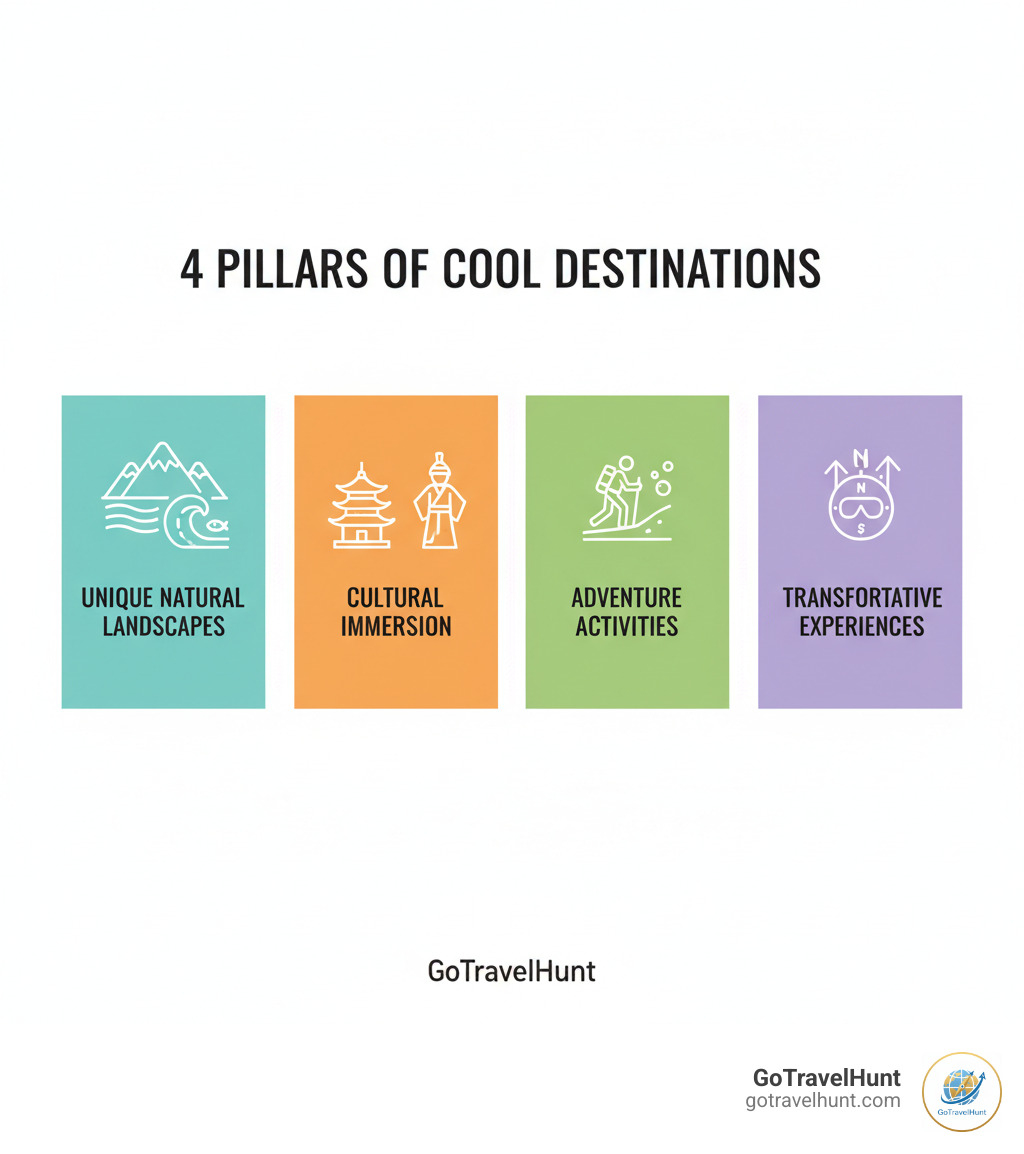 4 PILLARS OF COOL DESTINATIONS

UNIQUE NATURAL LANDSCAPES

CULTURAL IMMERSION

ADVENTURE ACTIVITIES

N
N
S
TRANSFORTATIVE EXPERIENCES

GoTravelHunt

GoTravelHunt
gotravelhunt.com
GoTravelHunt